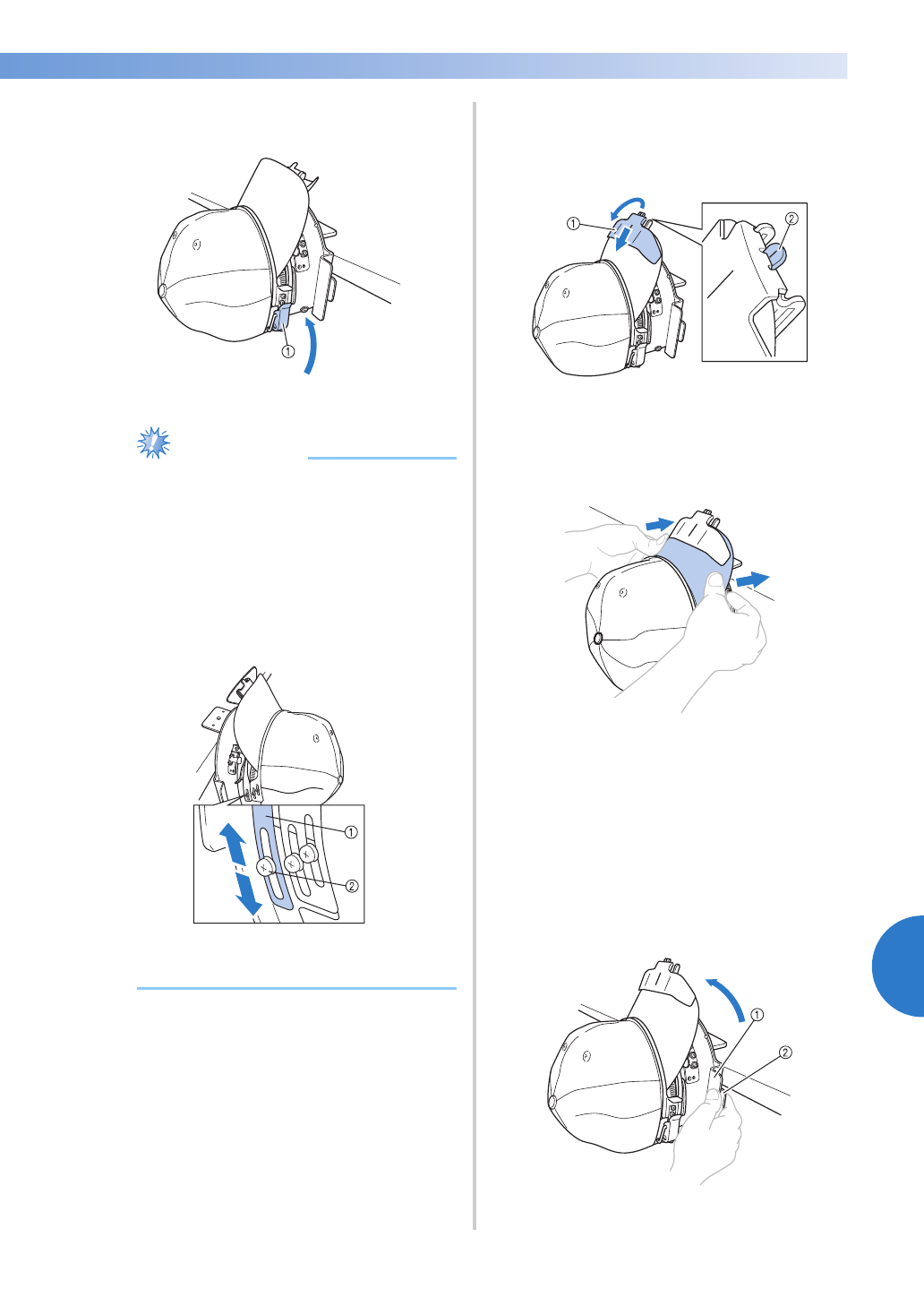 ①

①

②

①

②

①

②