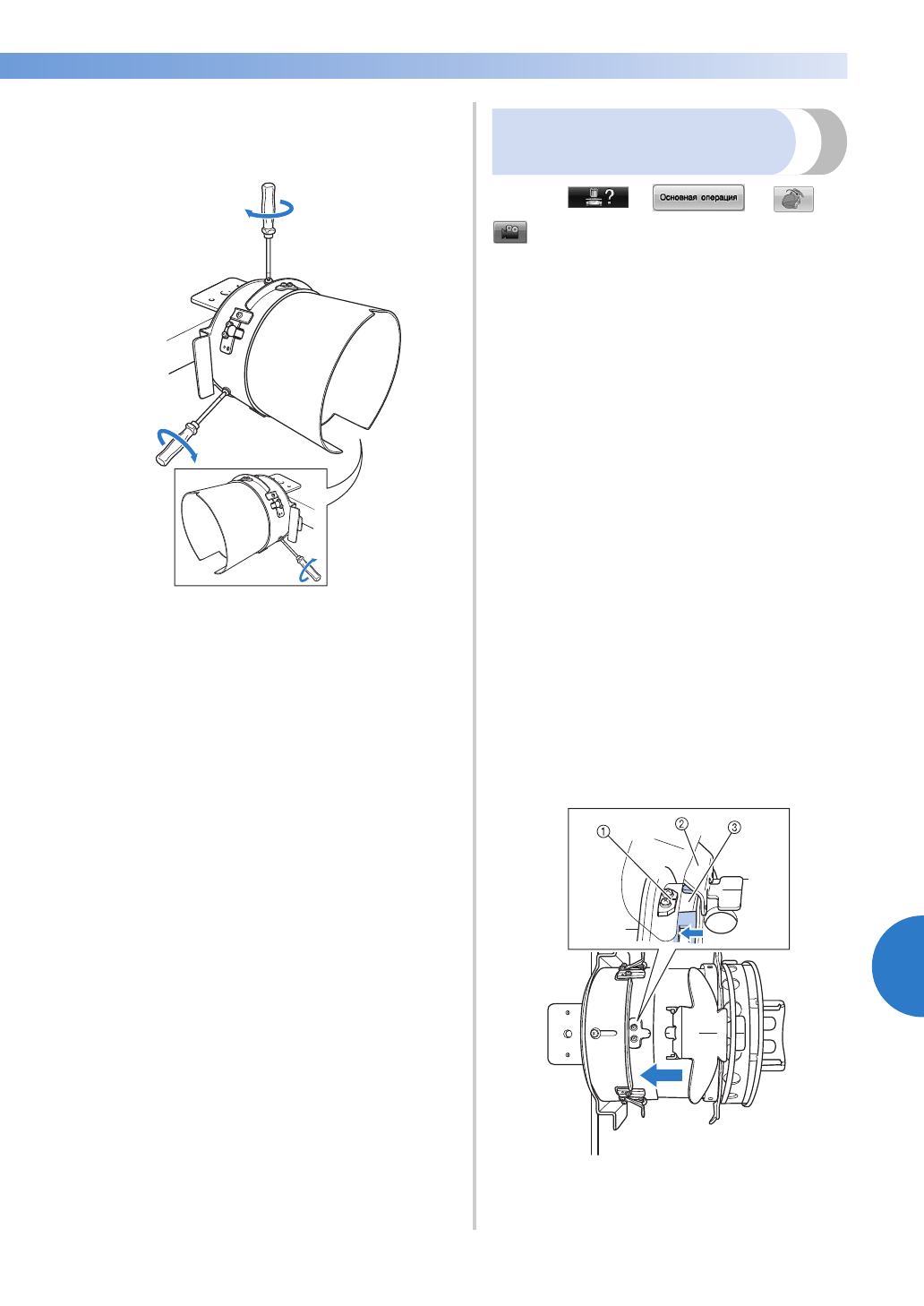 Основная операция

①
②
③