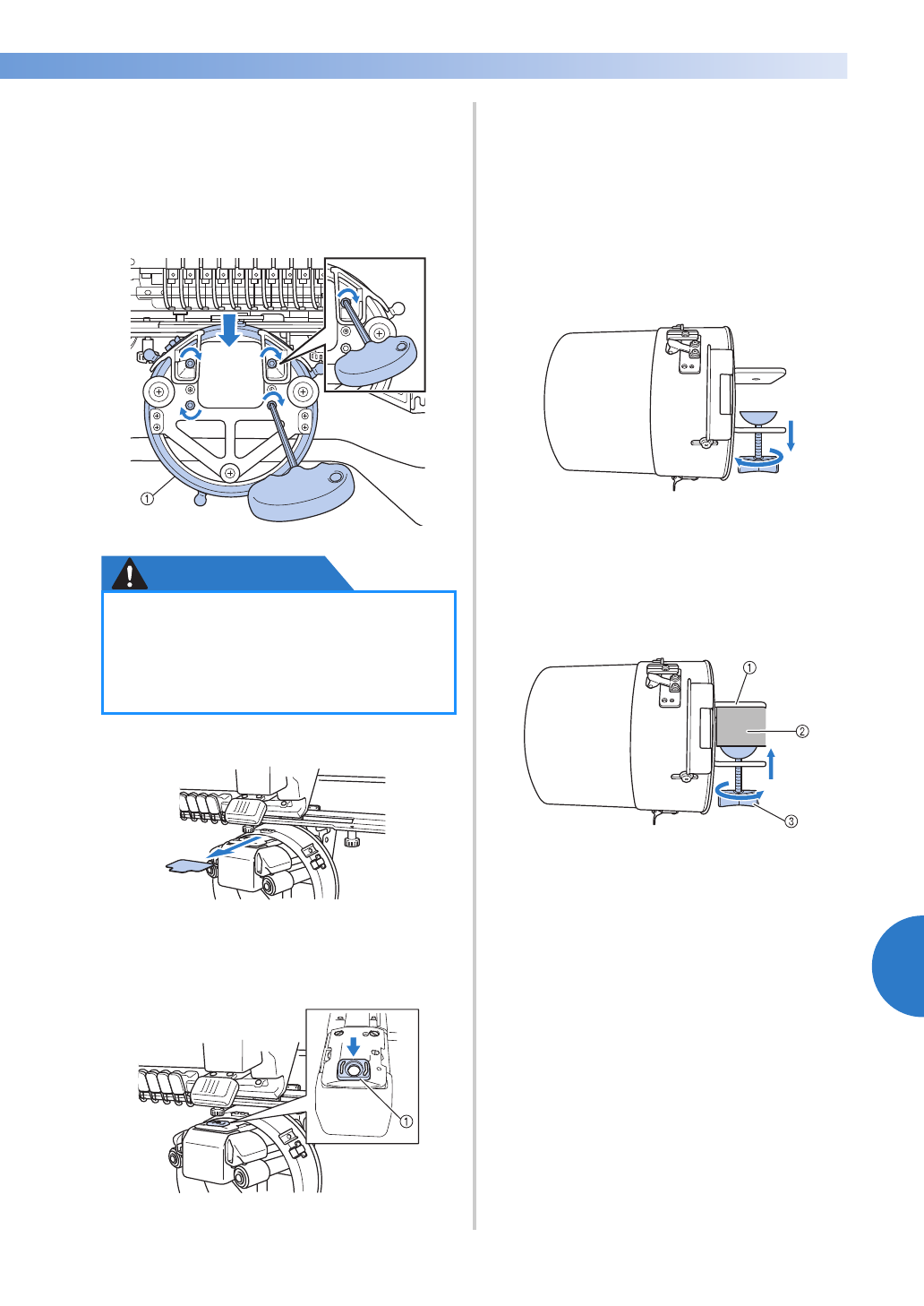 ①

①

①

②

③