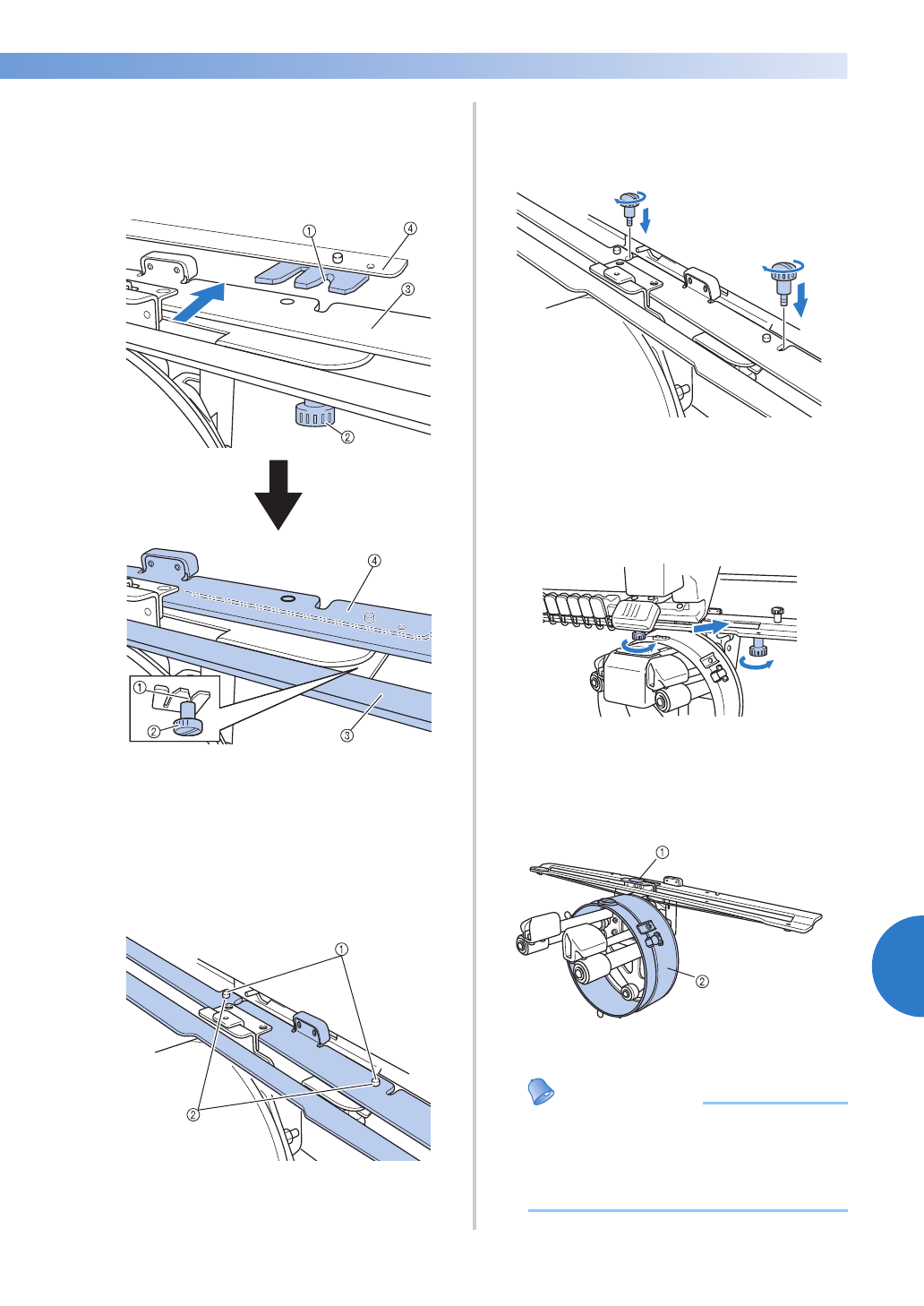 ①
④
③
②
④
①
②
③
①
②
①
②