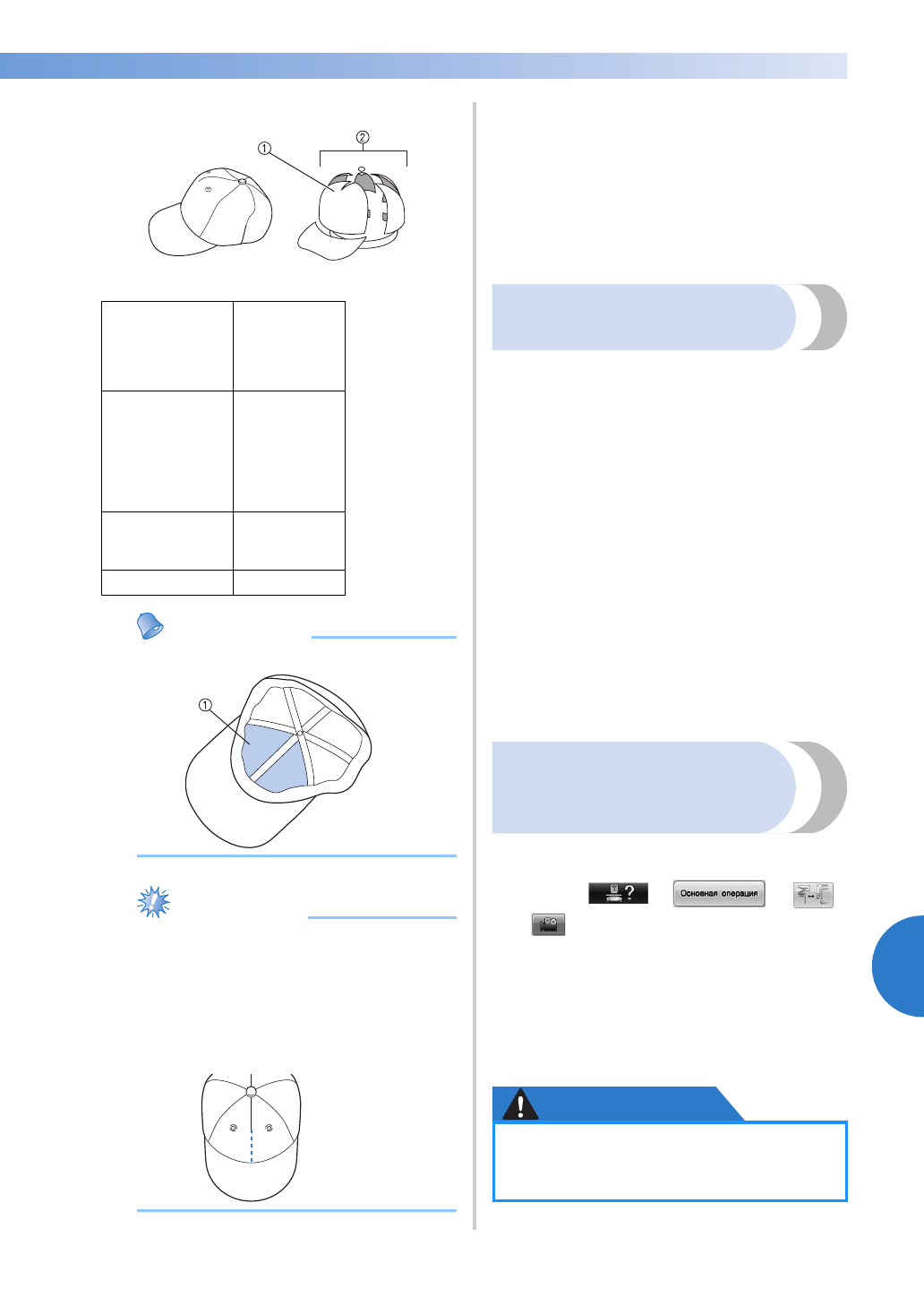 ①

②

①

Основная операция