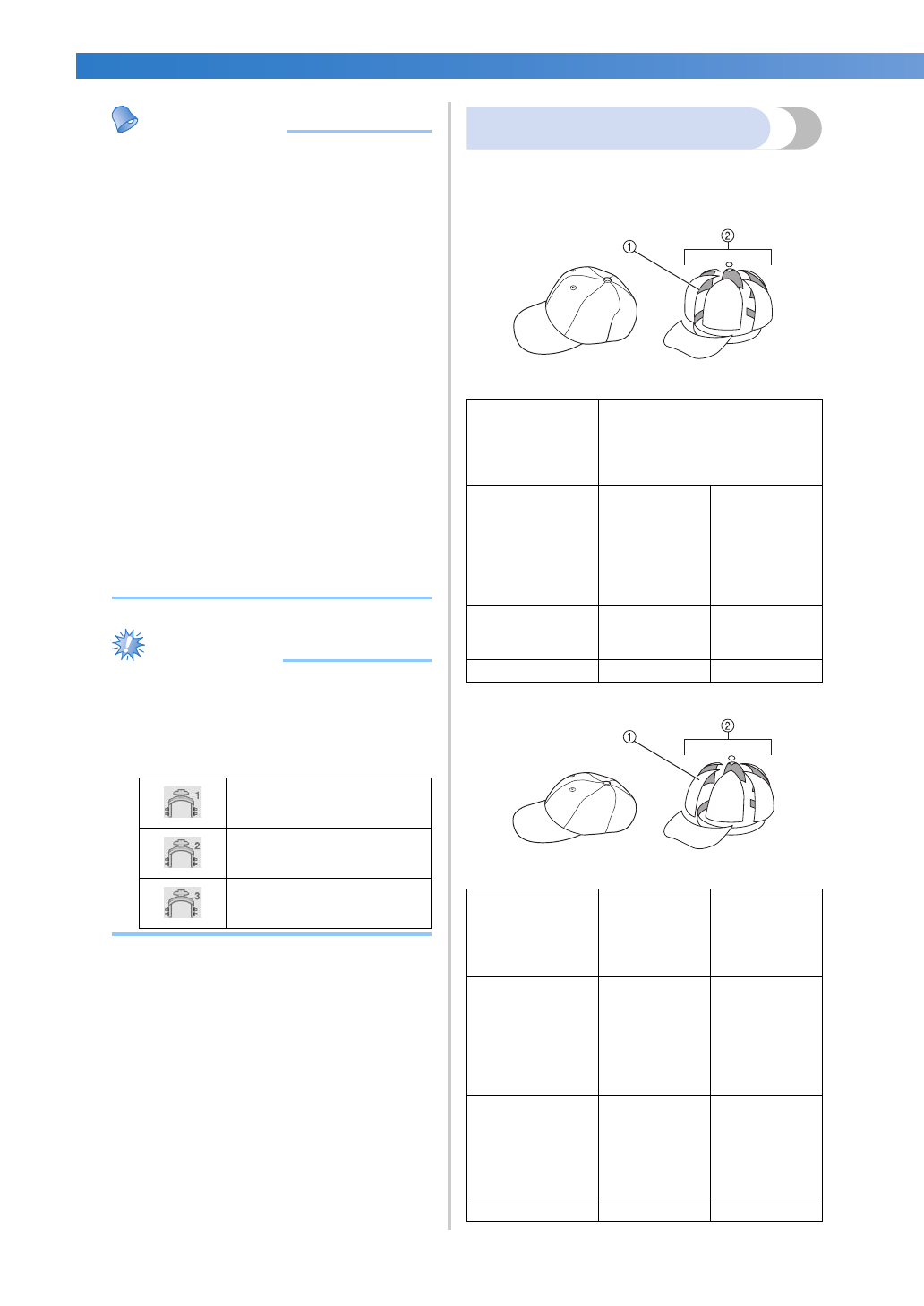 ①
②
1
2
3
①
②