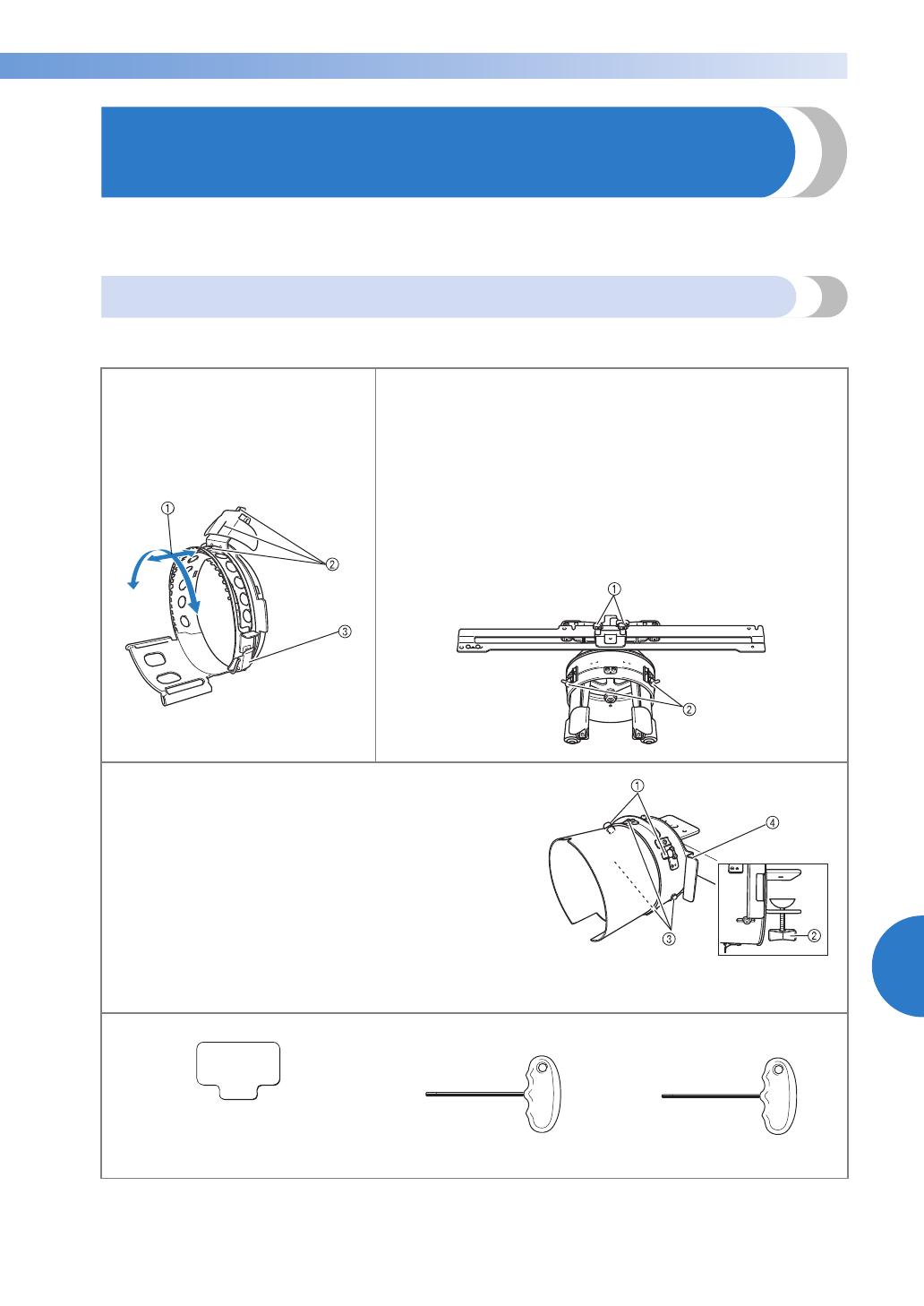 ①
②
③

①
②

①
④
③
②