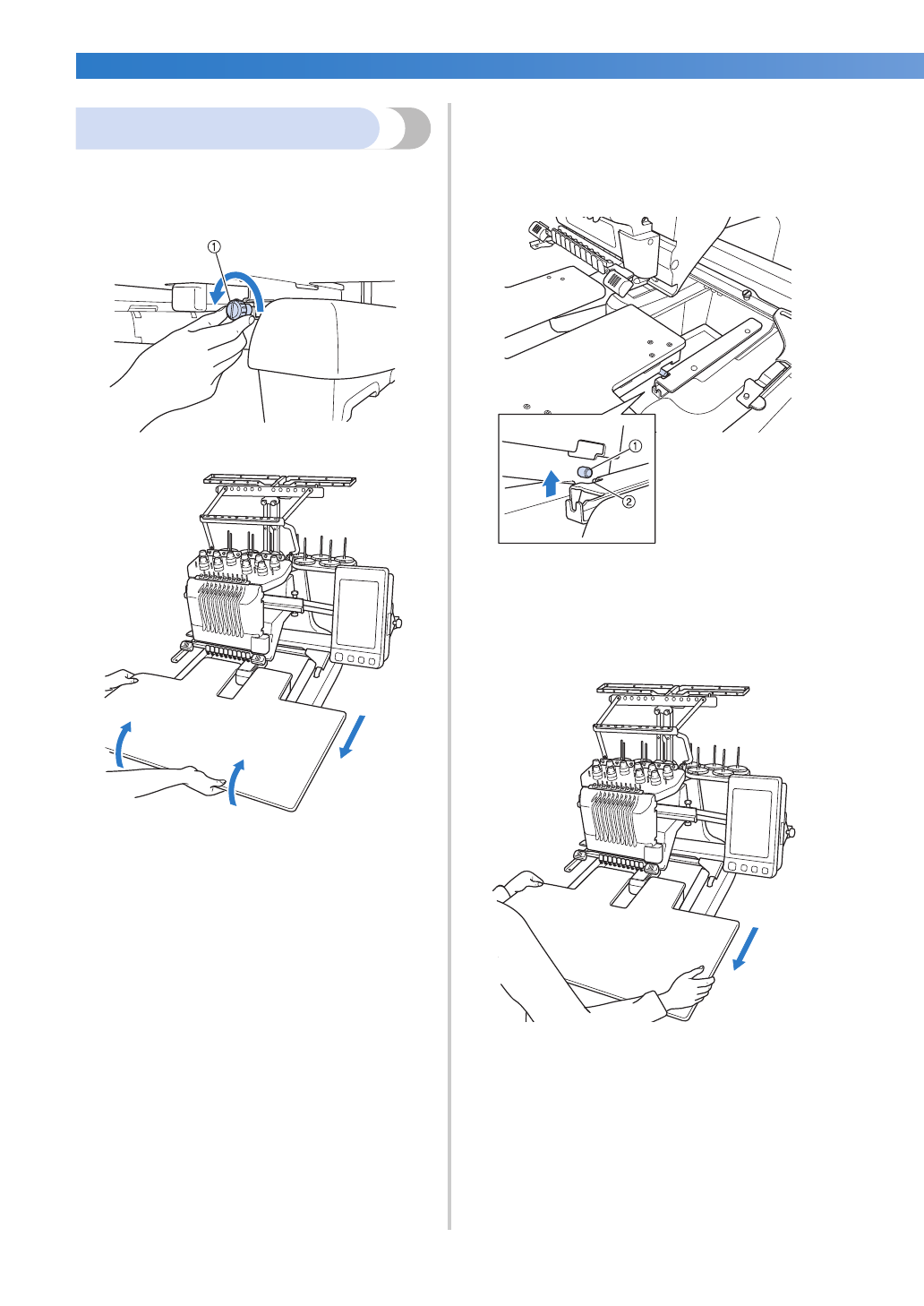 ①

①

②