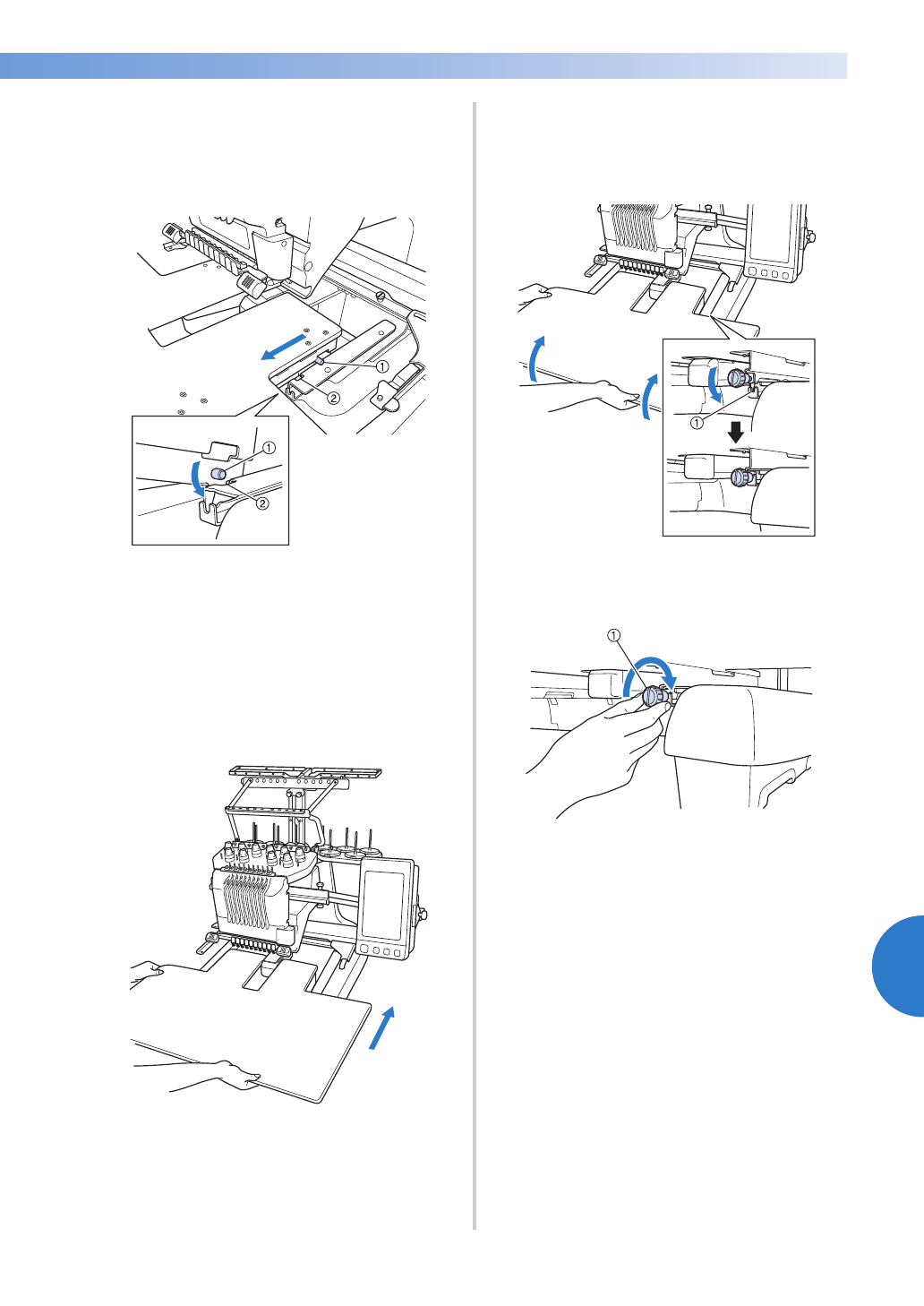 ①
②
①
②

①

①