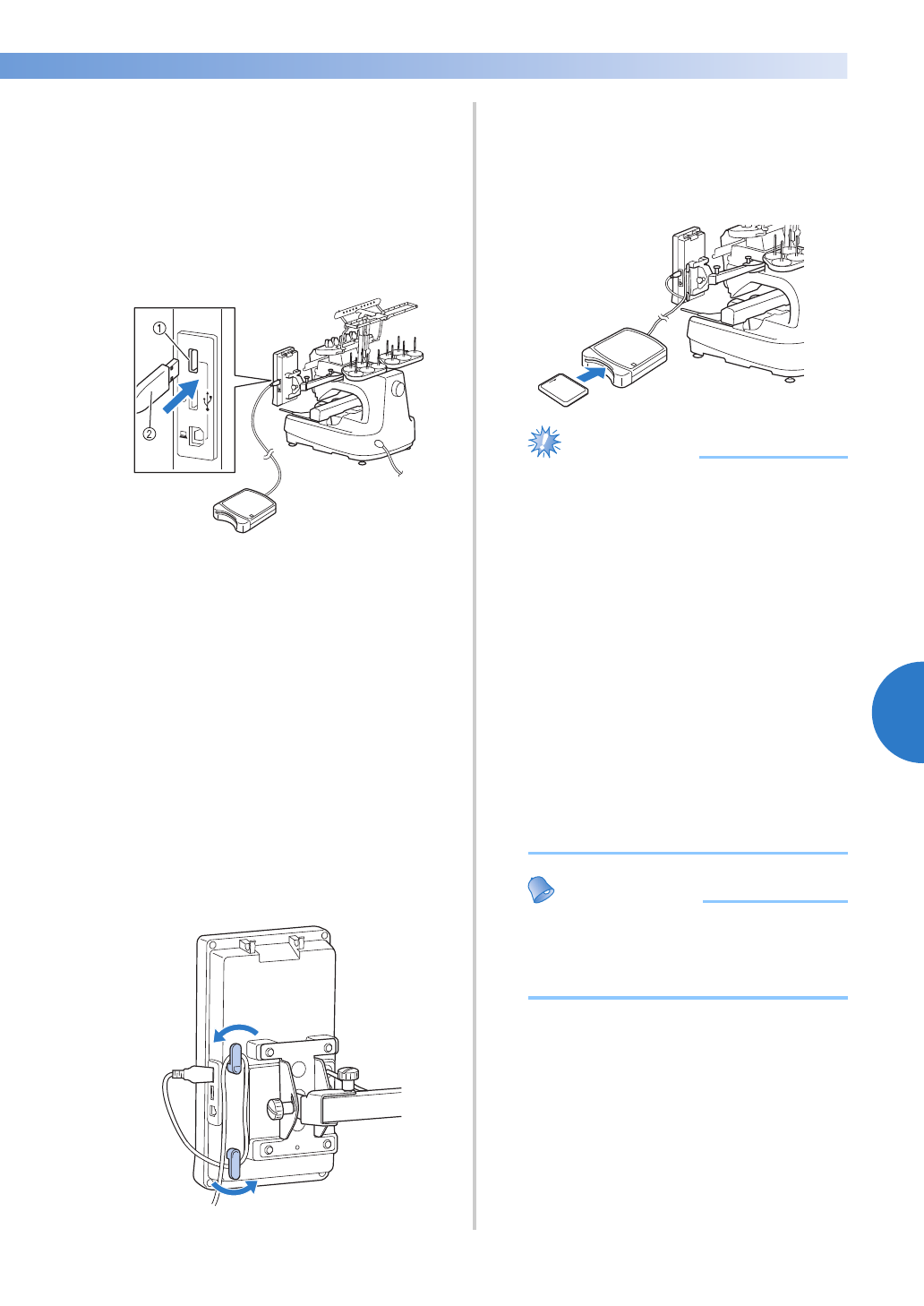 ①

②