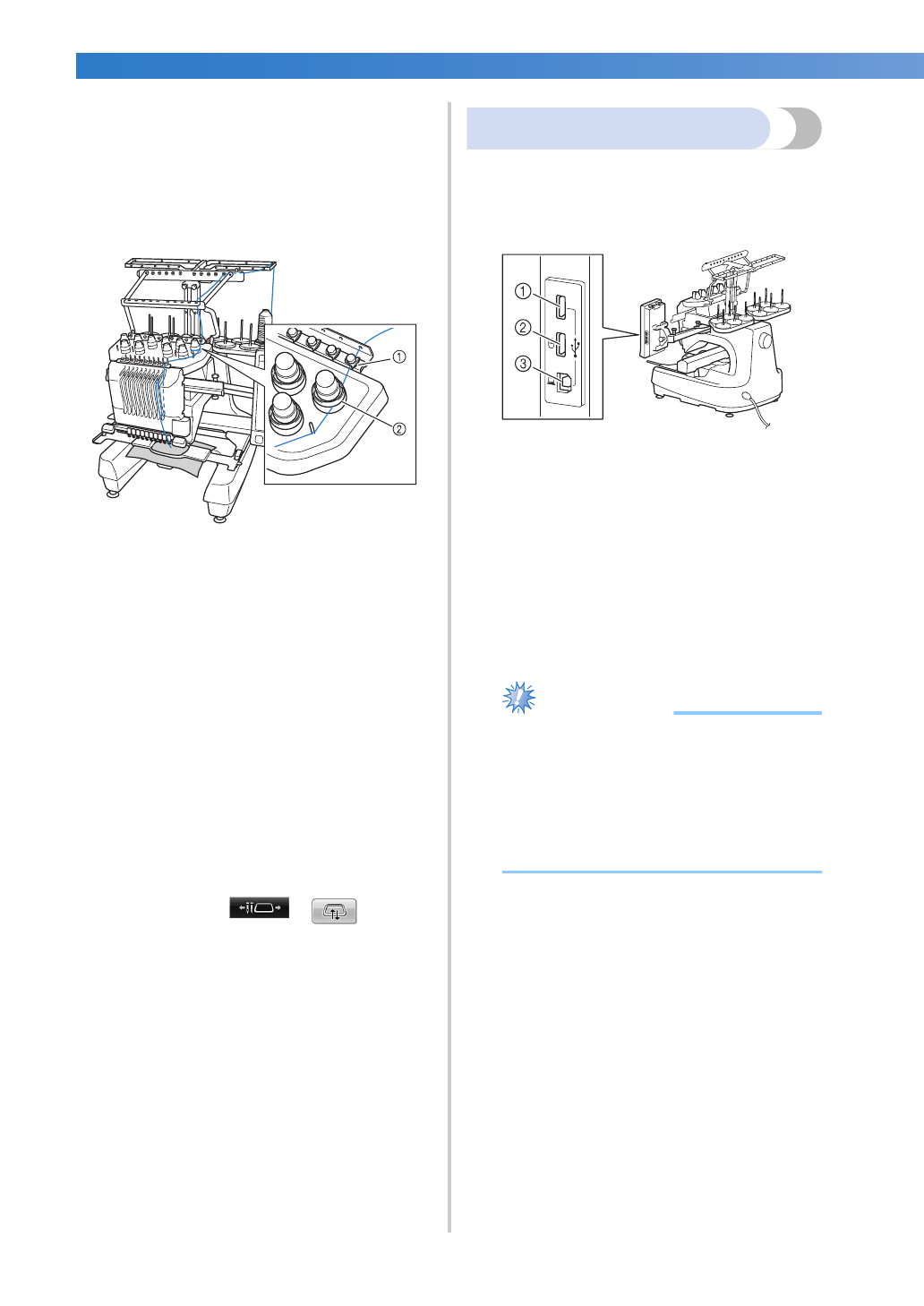 ①
②

①
②
③