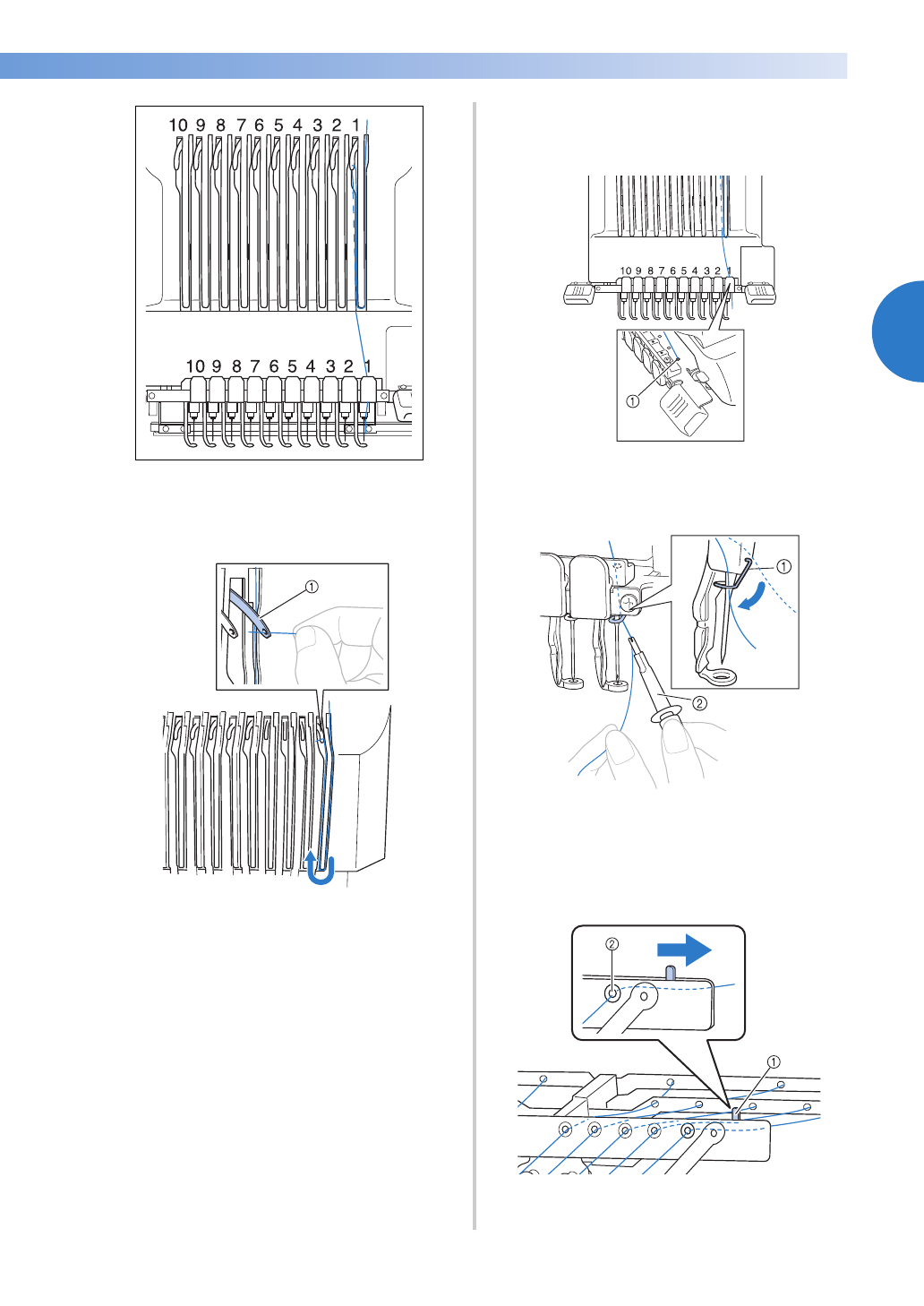 10 9 8 7 6 5 4 3 2 1

10 9 8 7 6 5 4 3 2 1

①

10 9 8 7 6 5 4 3 2 1

①

①

②

②

①