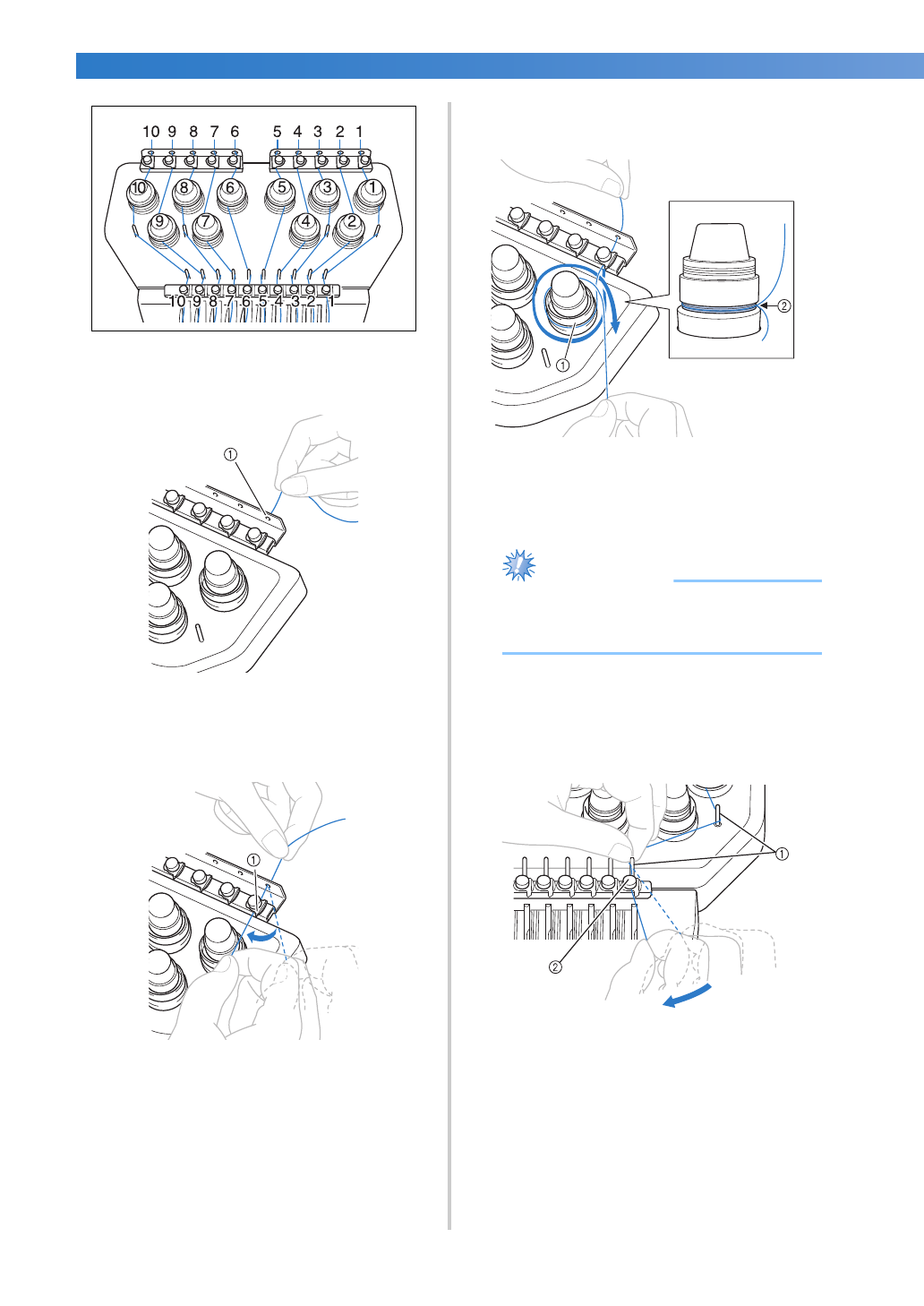 10 9 8 7 6 5 4 3 2 1

⑩ ⑧ ⑥ ⑤ ③ ①

⑨ ⑦ ④ ②

10 9 8 7 6 5 4 3 2 1

①

①

①

②

①

②