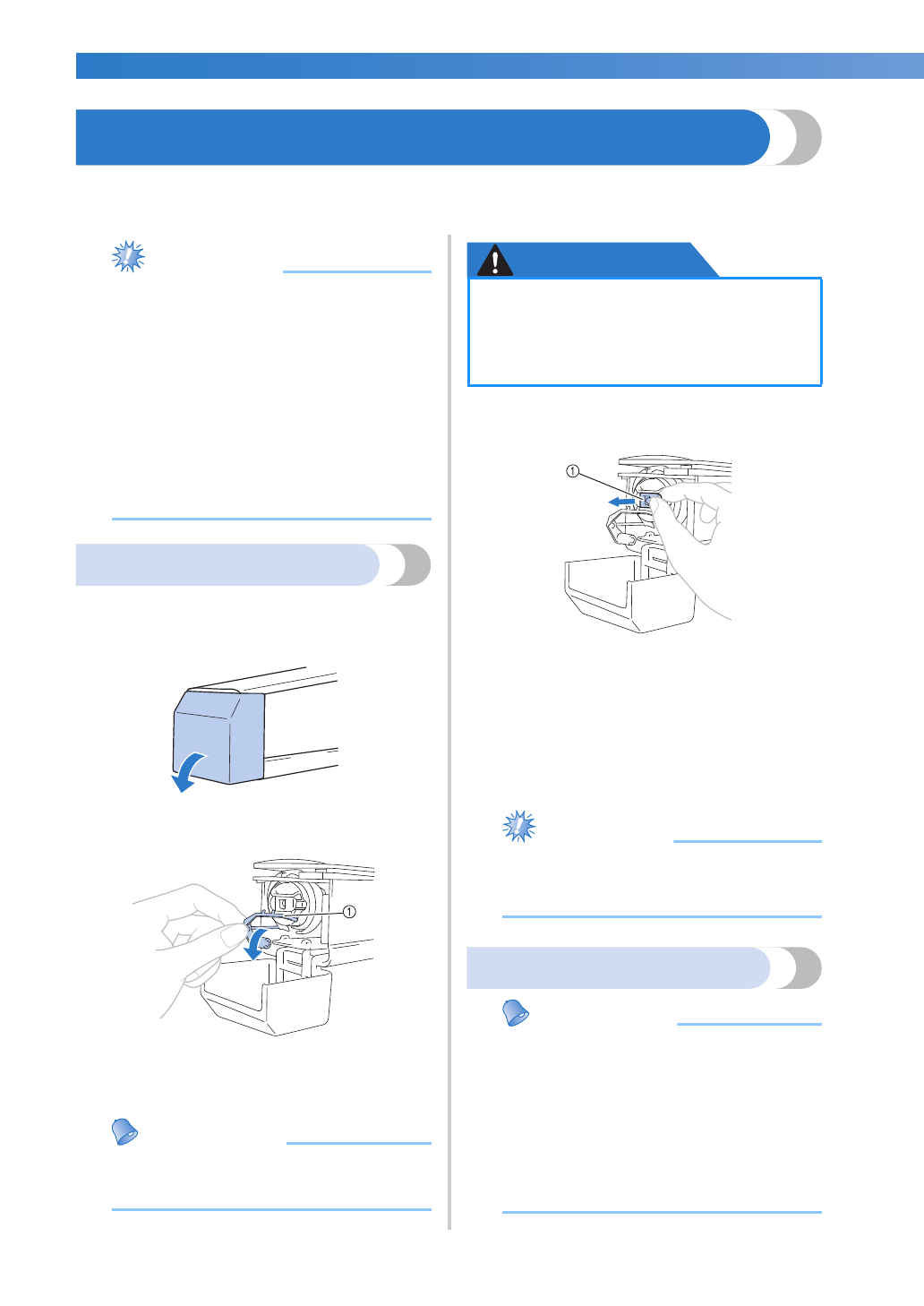 ①

①