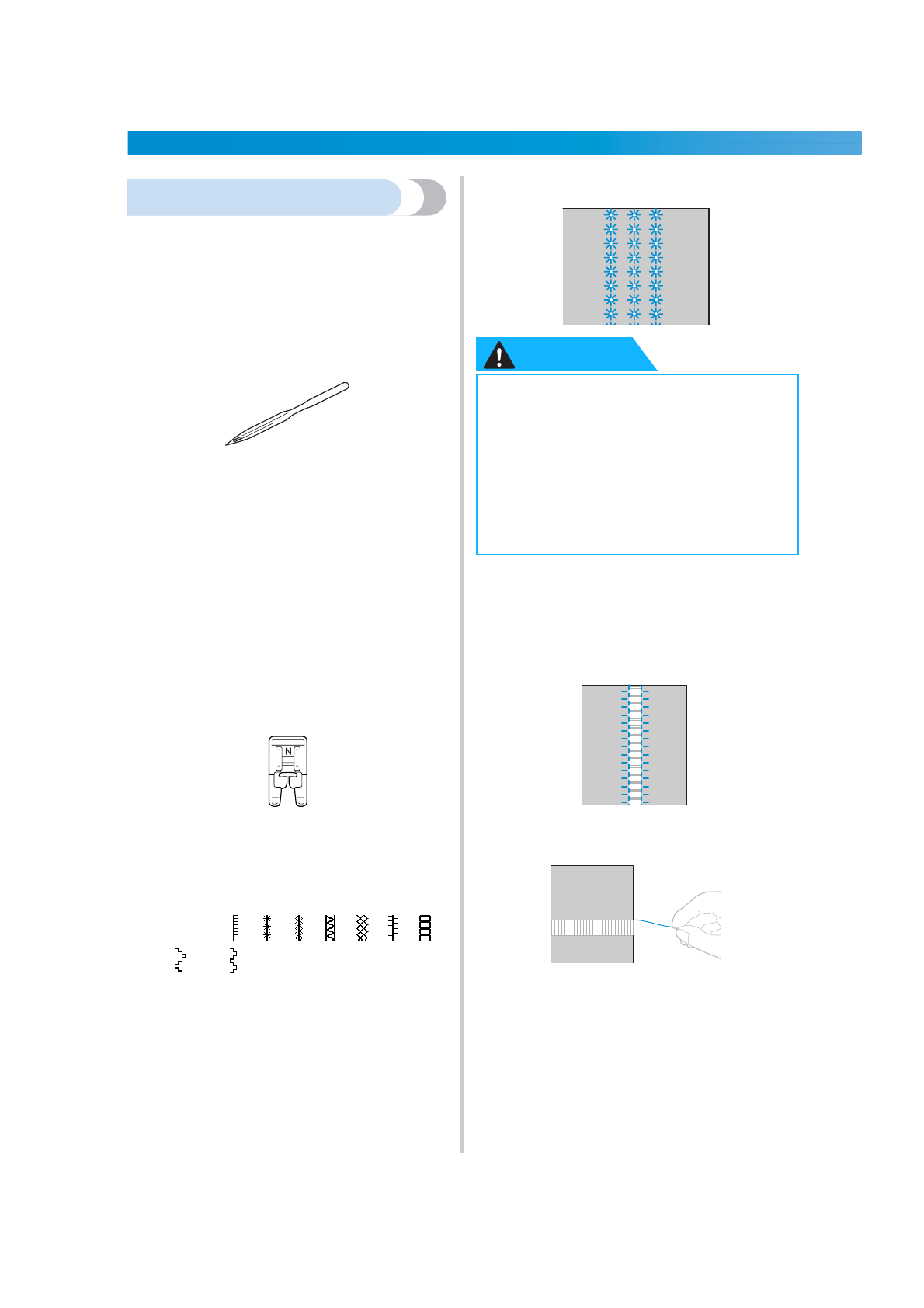 N