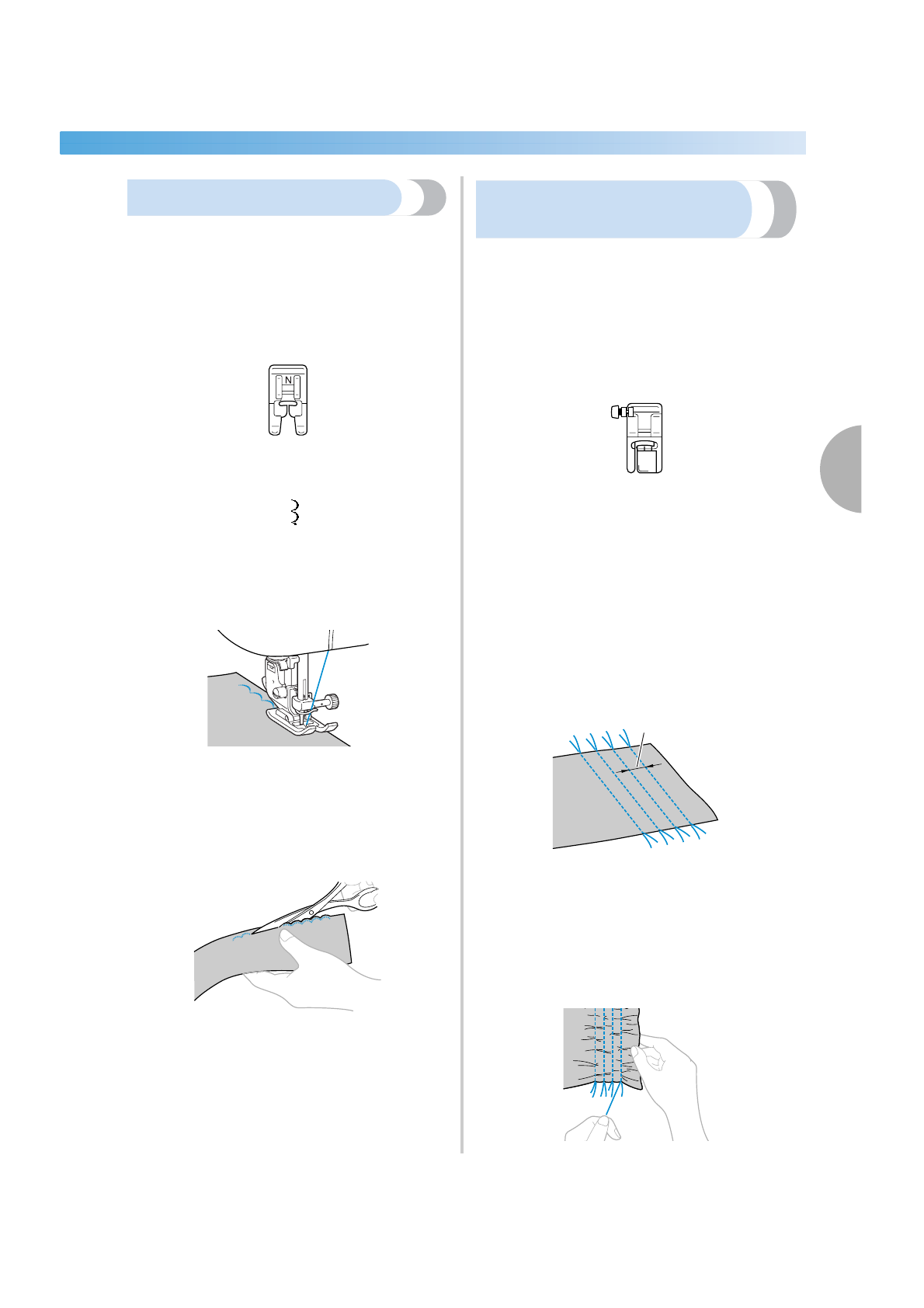 N