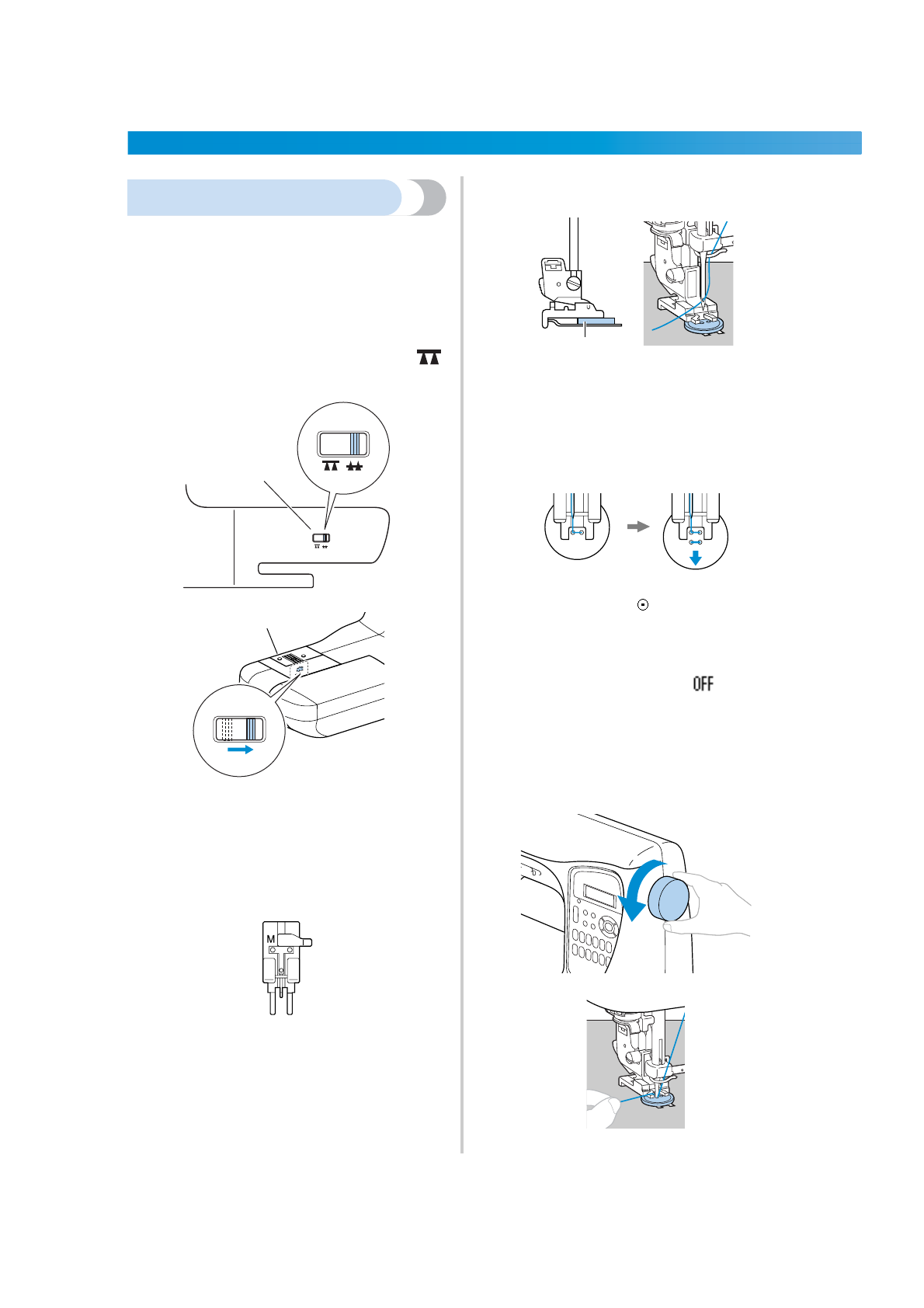 M

OFF