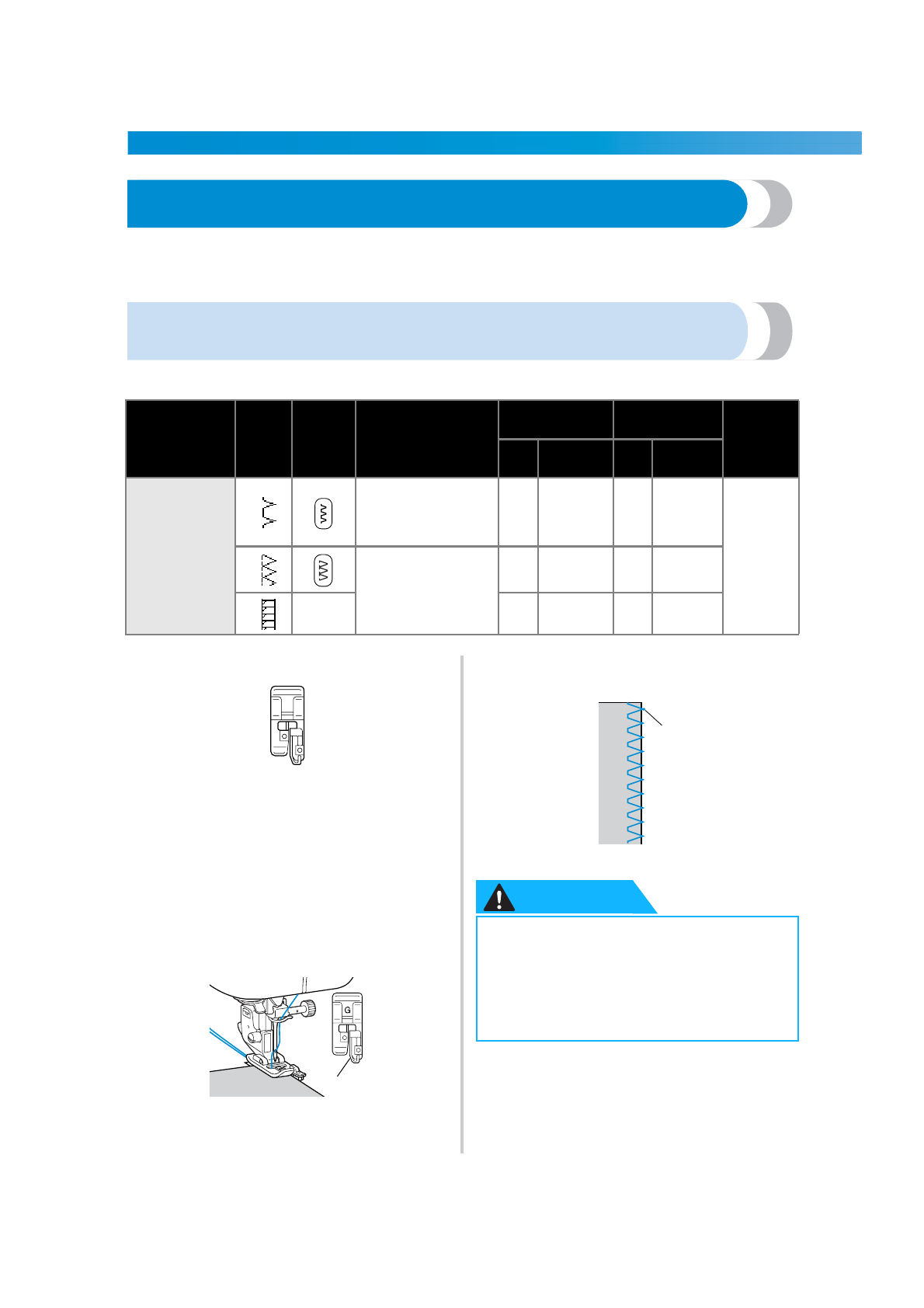 G