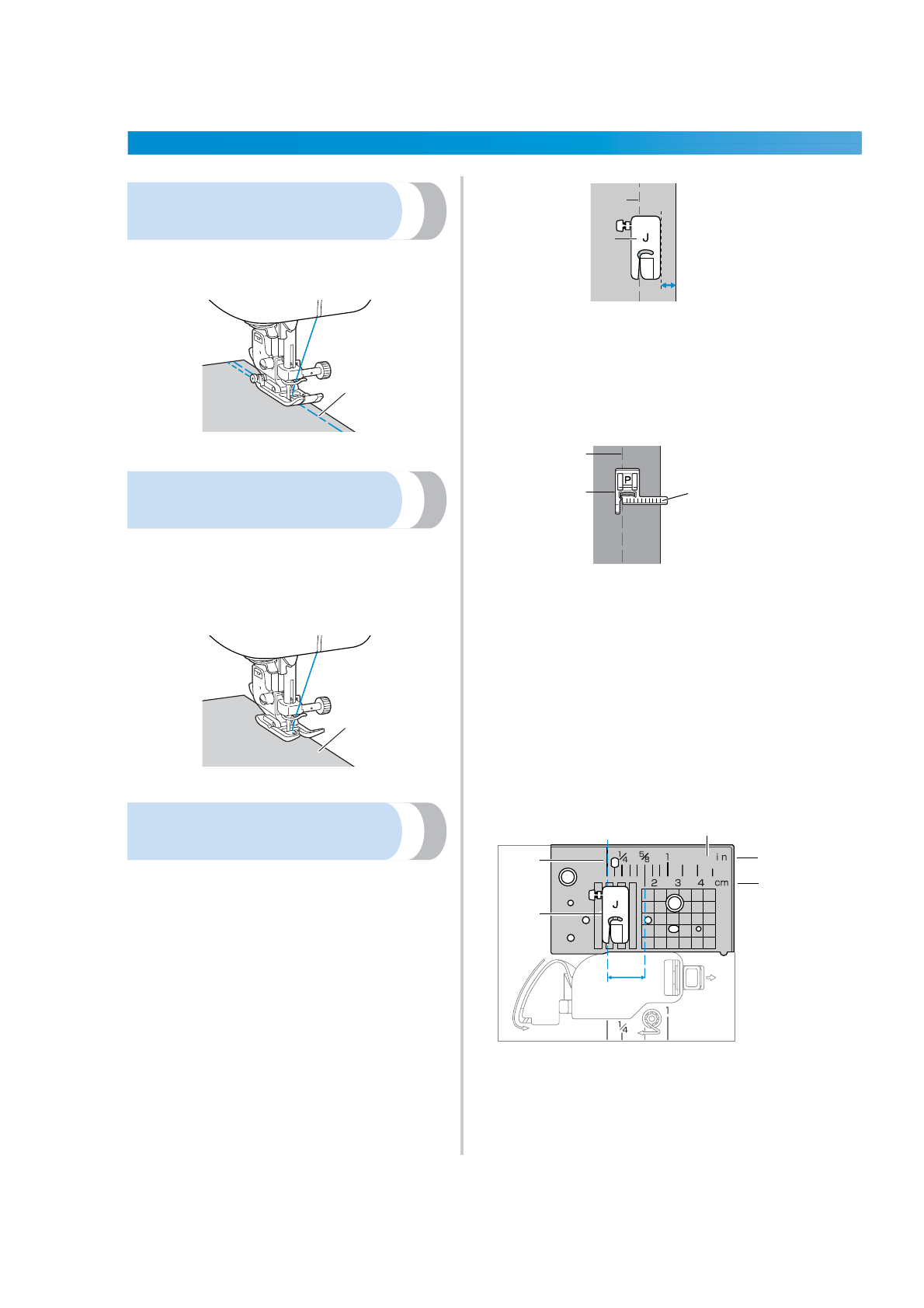 J

P

$\frac{1}{4}$ $\frac{5}{8}$ 1 in

2 3 4 cm

J

$\frac{1}{4}$ 1