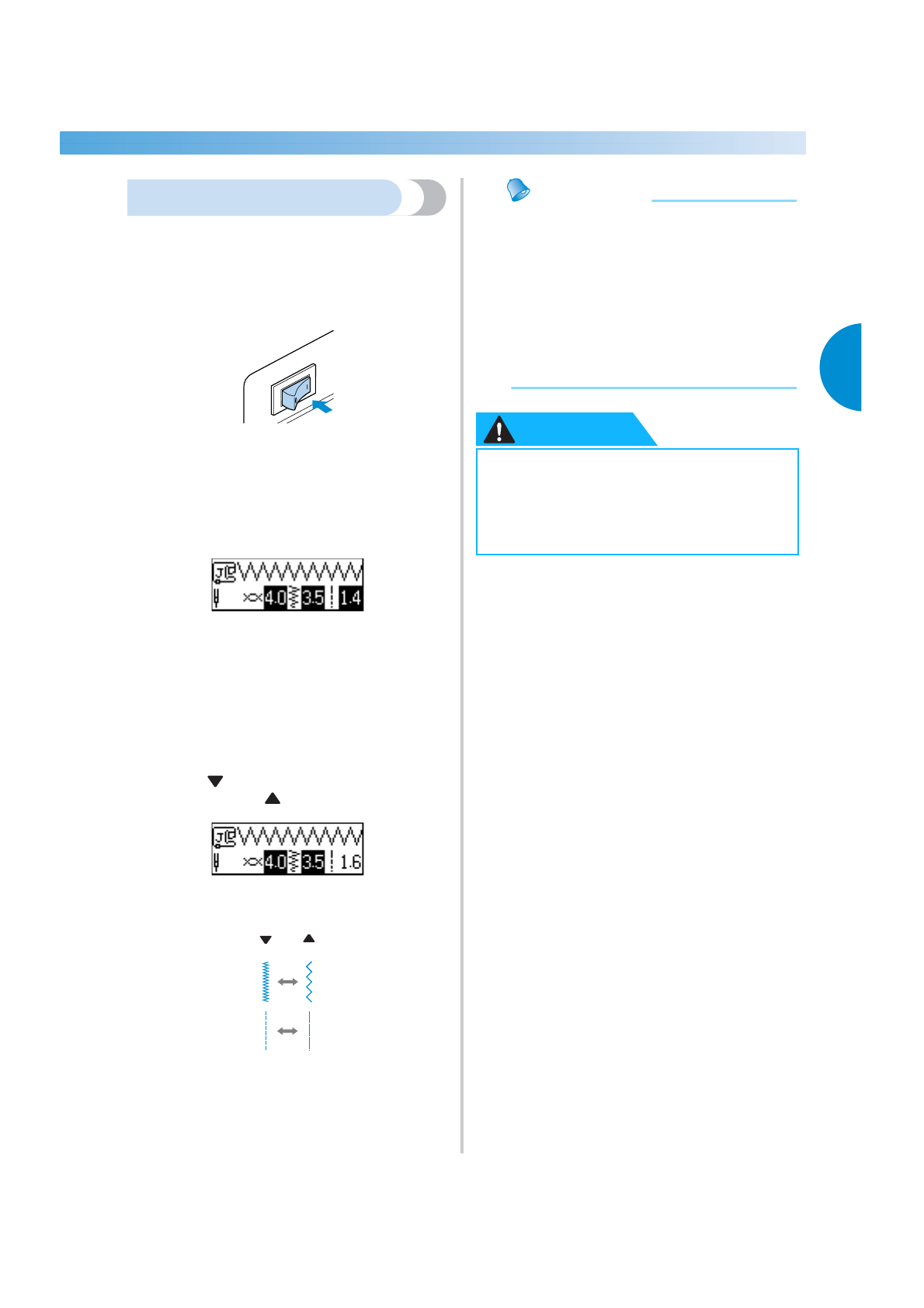 4.0 3.5 1.4

4.0 3.5 1.6