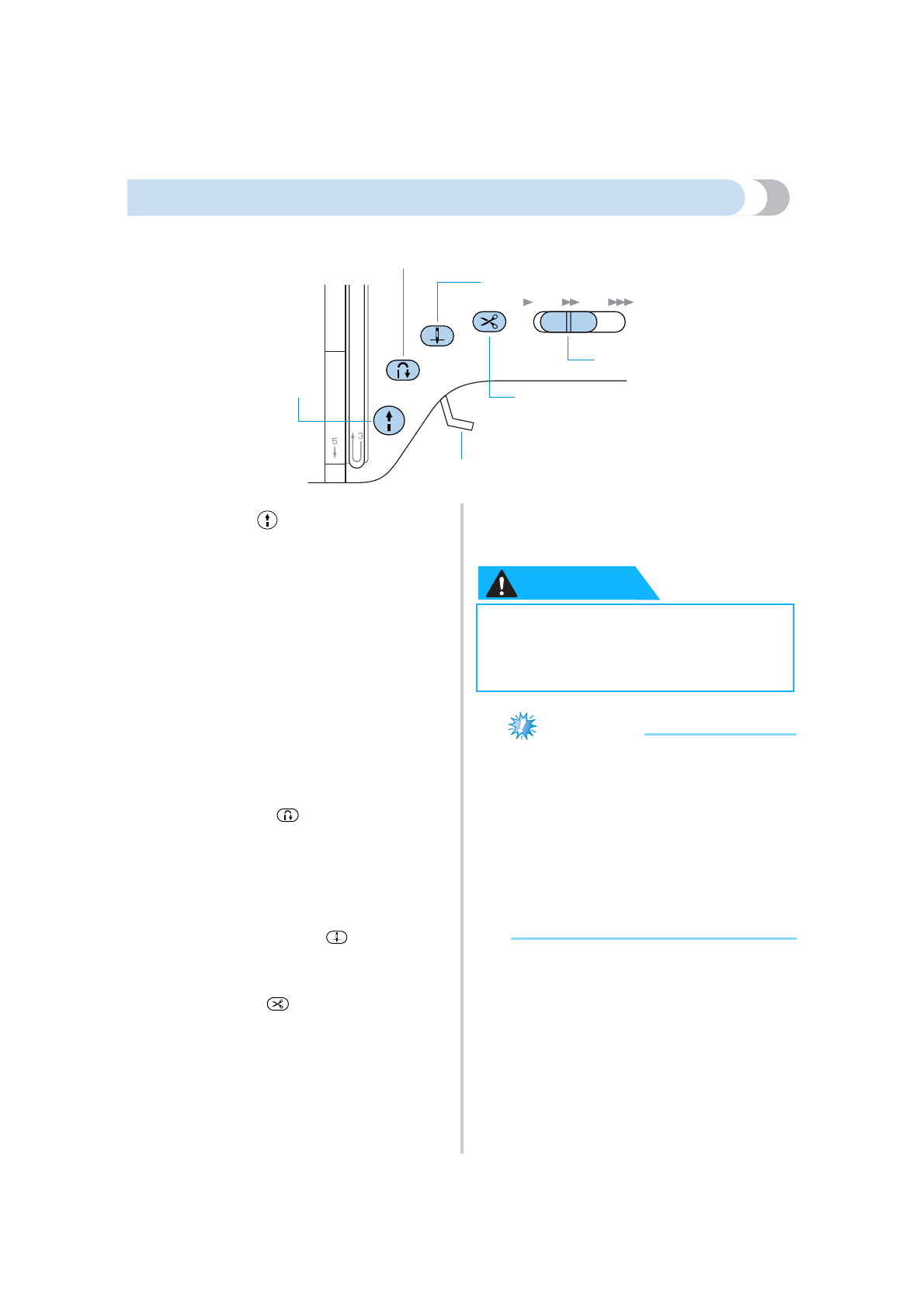 5

3