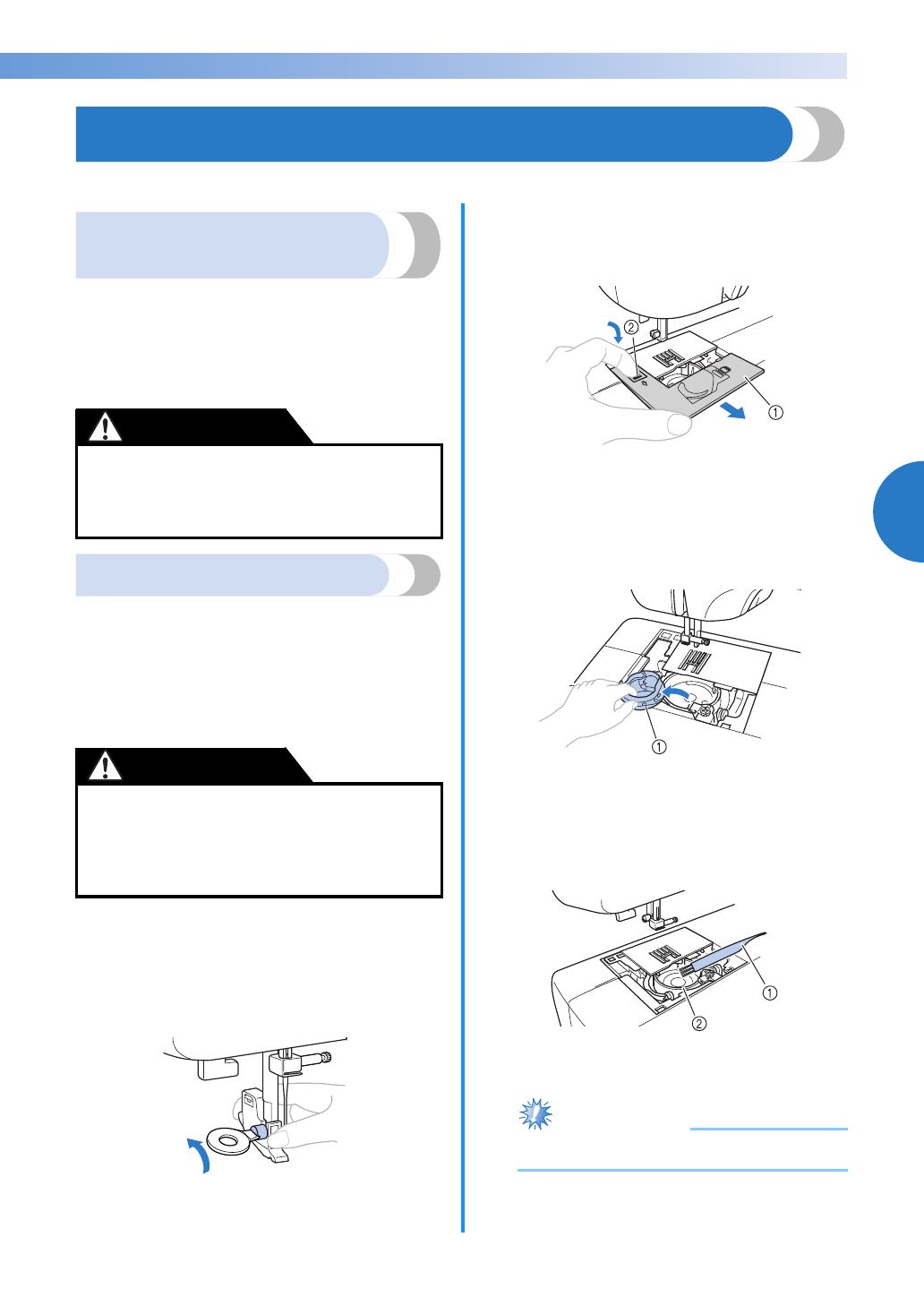 ②
①
①
①
②