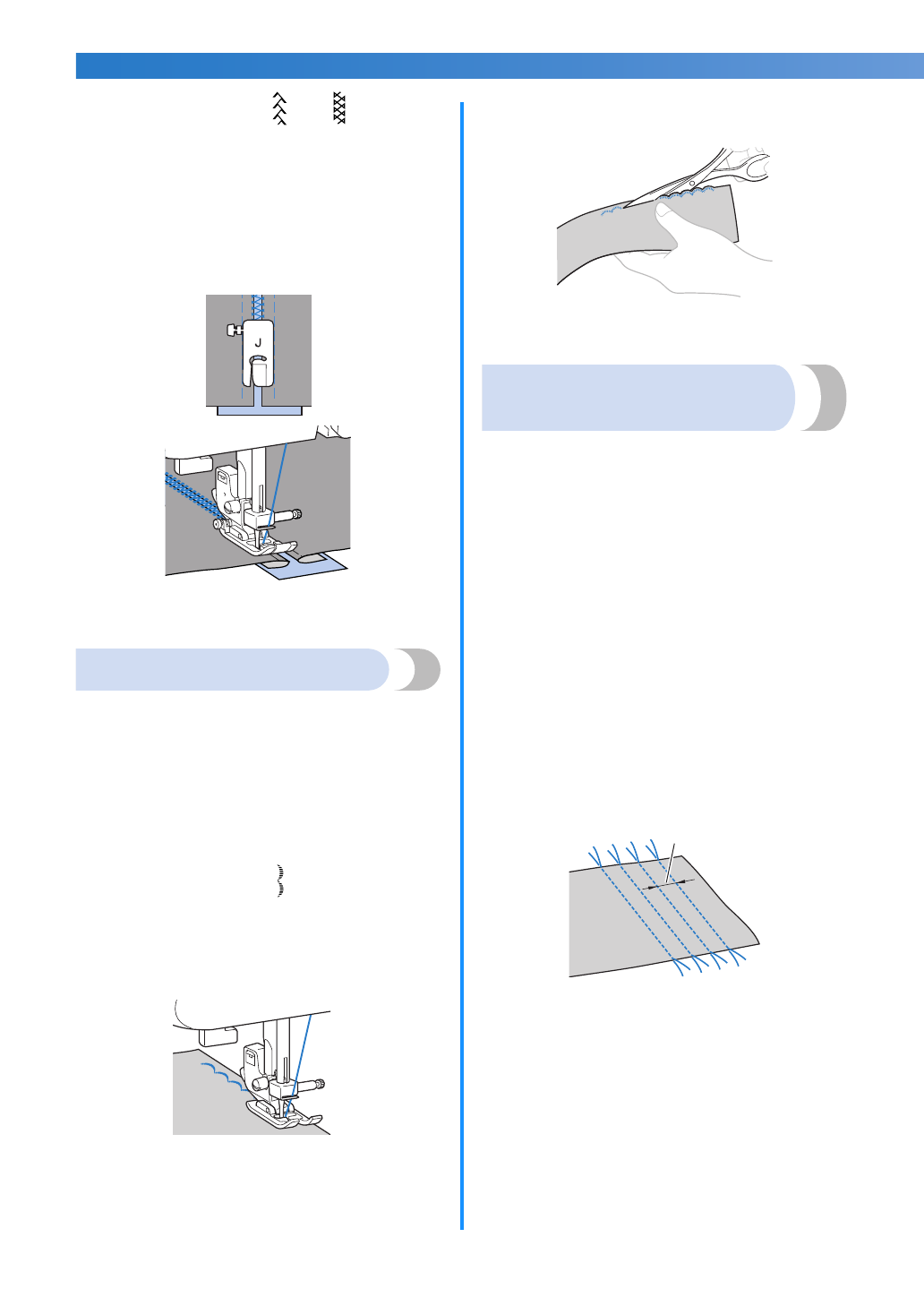 J