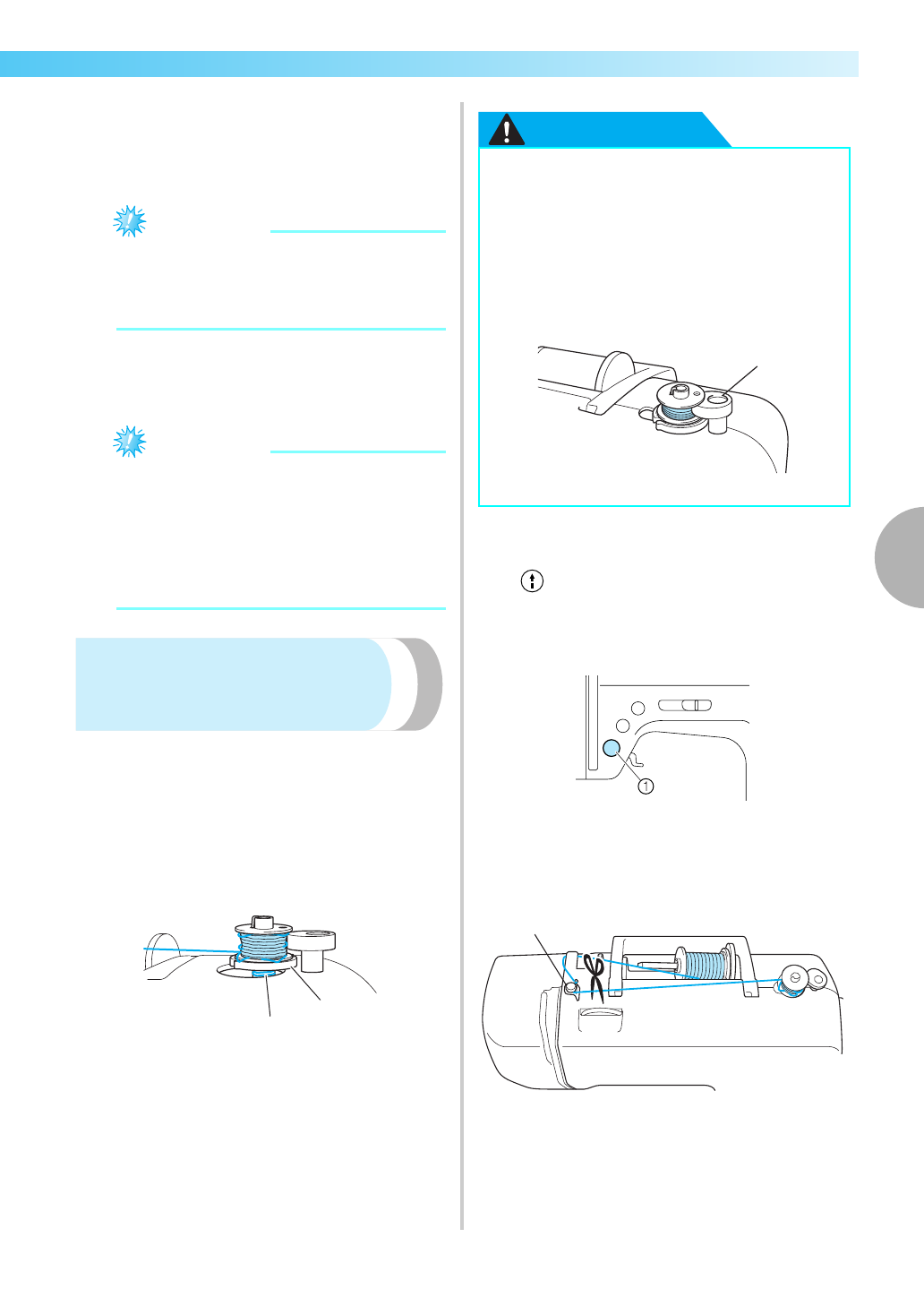 ①