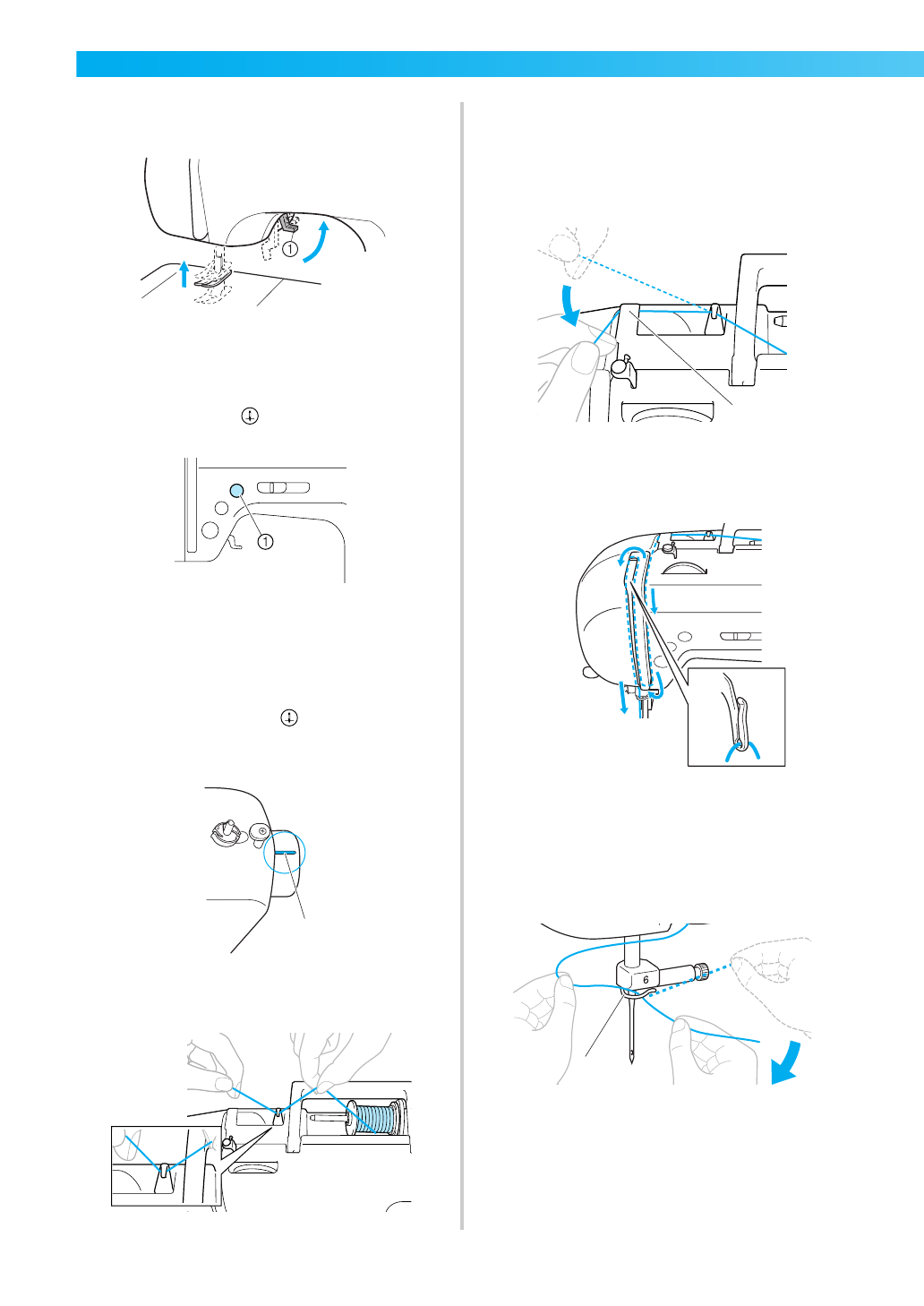 ①

①

6