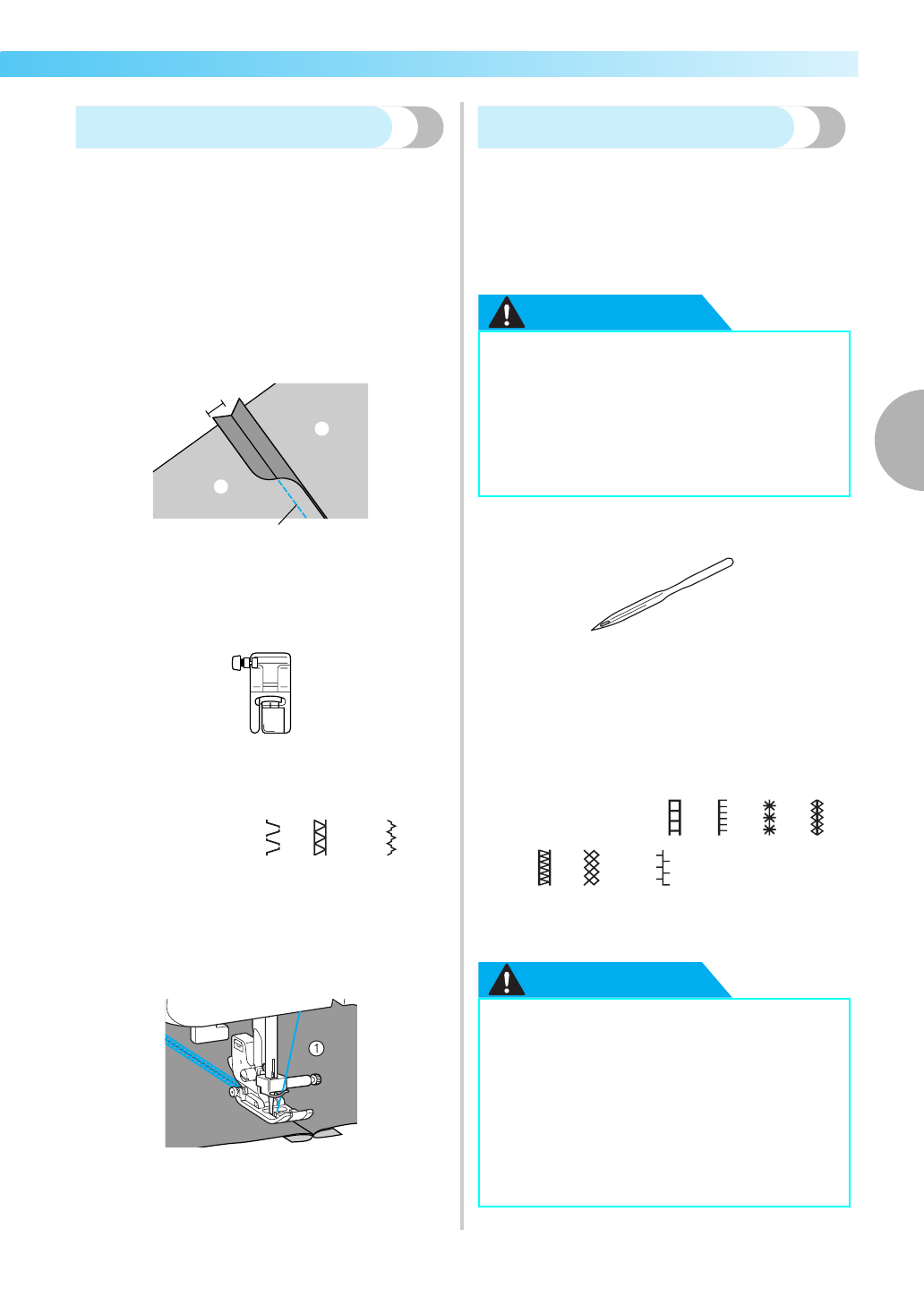 ①