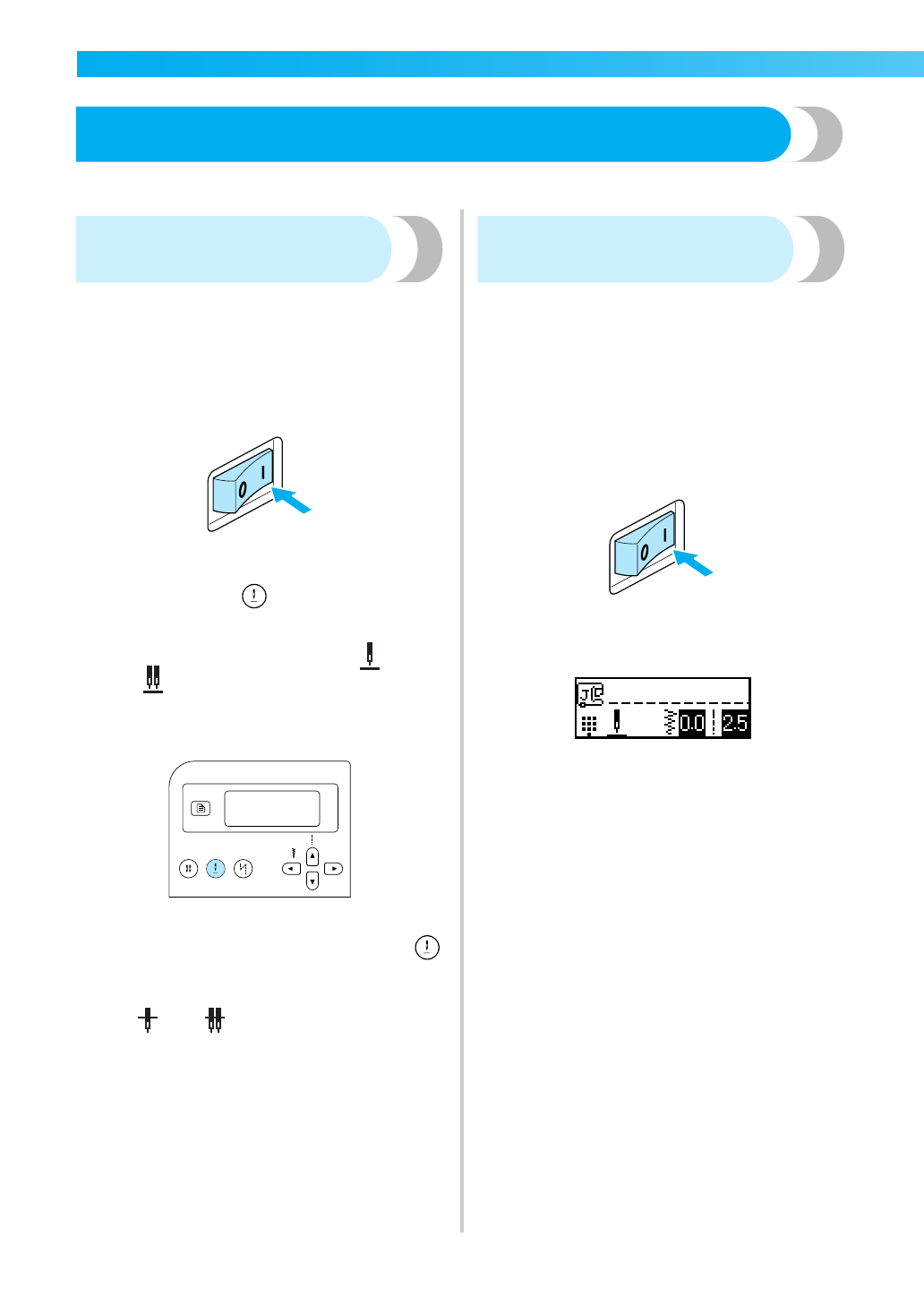 0 I

0 I

0.0 2.5