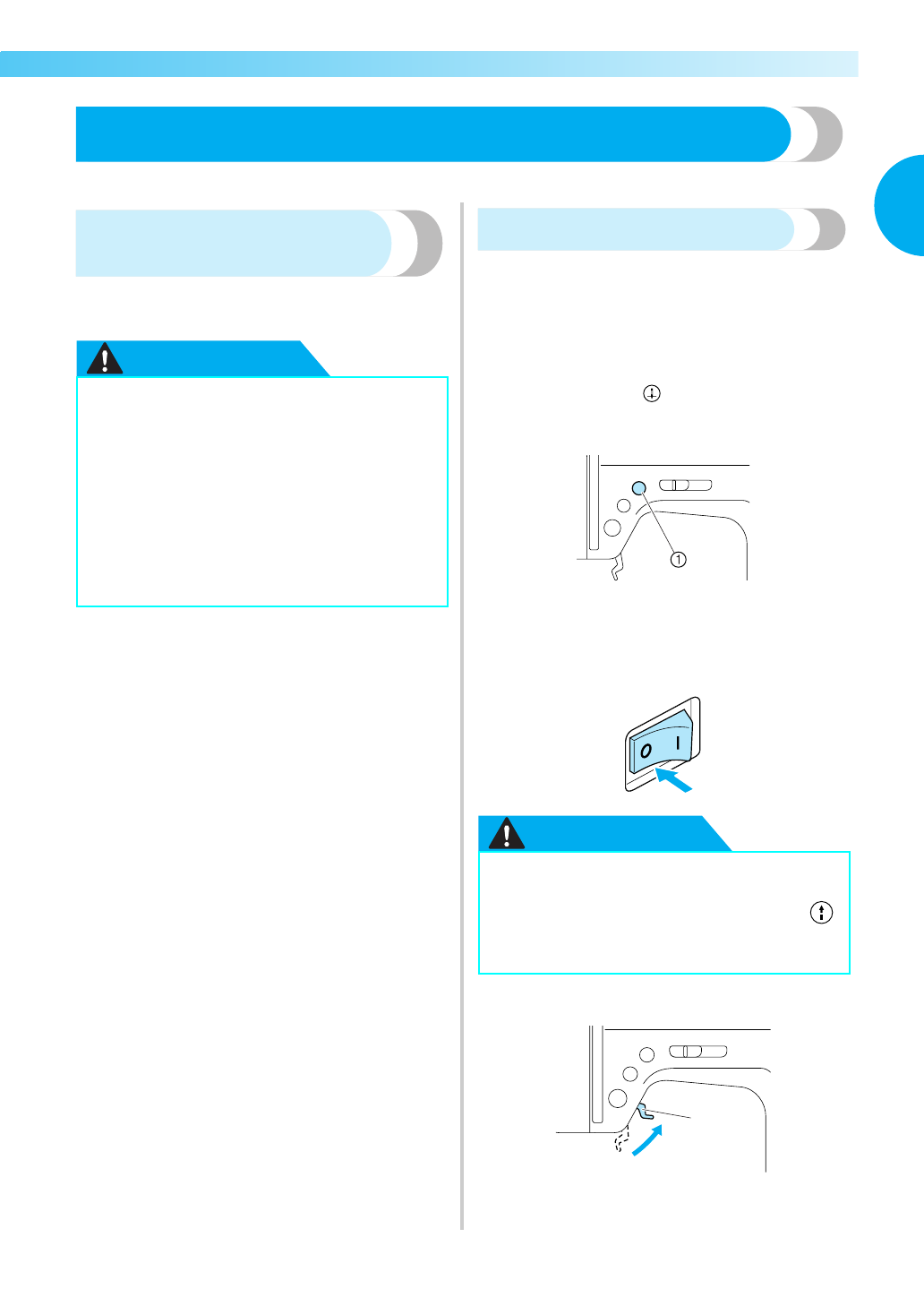 ①

0 I