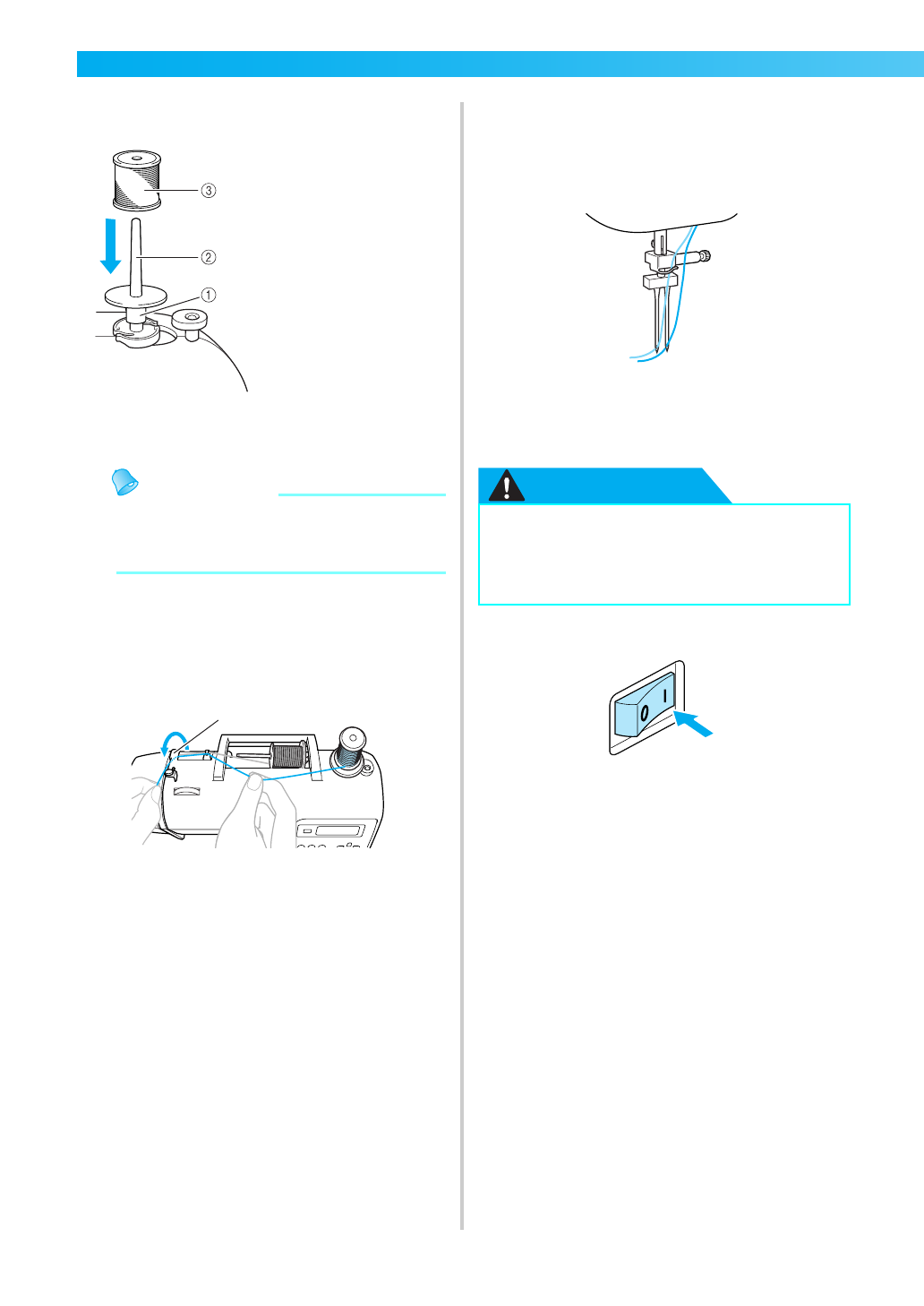 ③
②
①

0
I