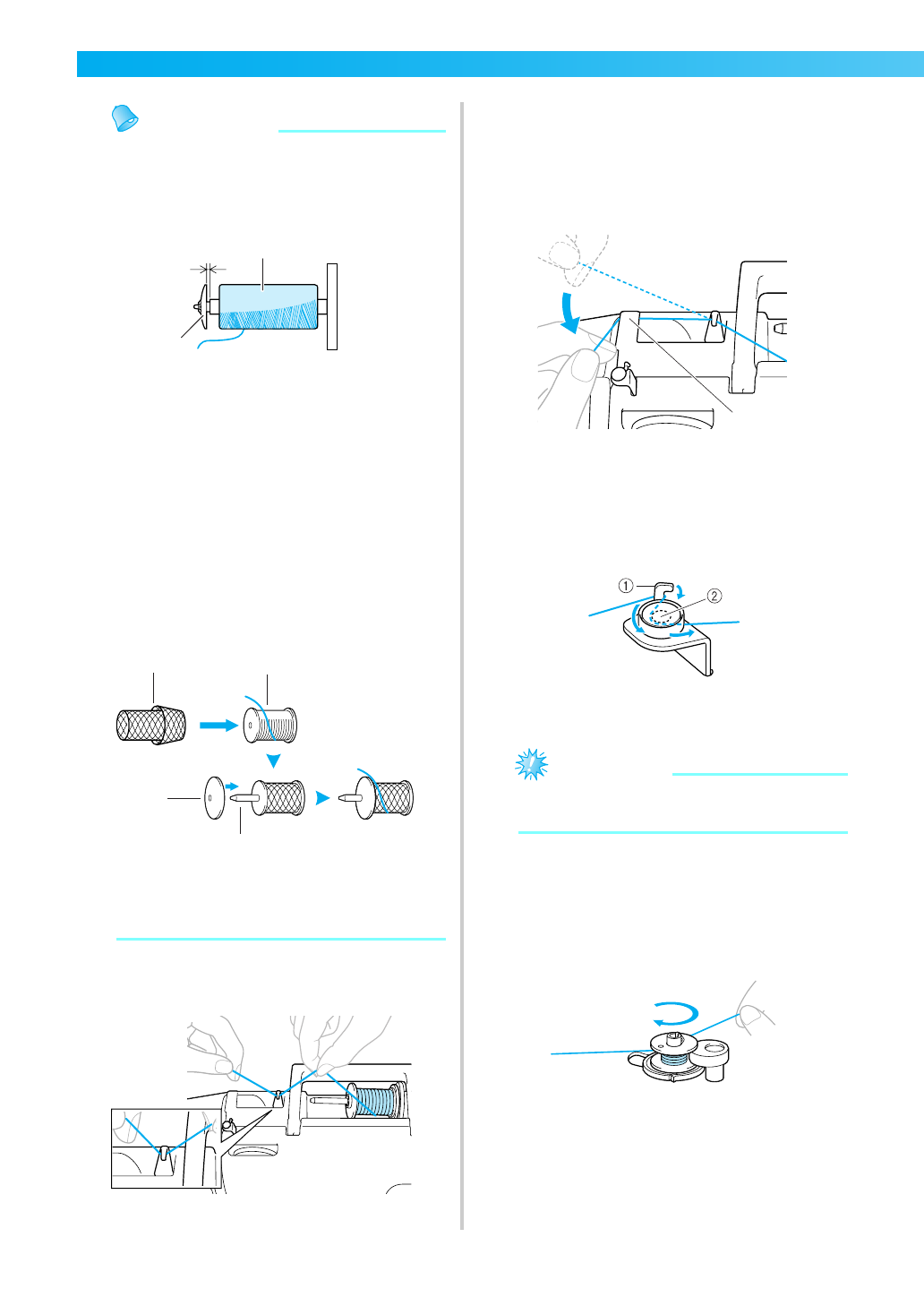 ①
②