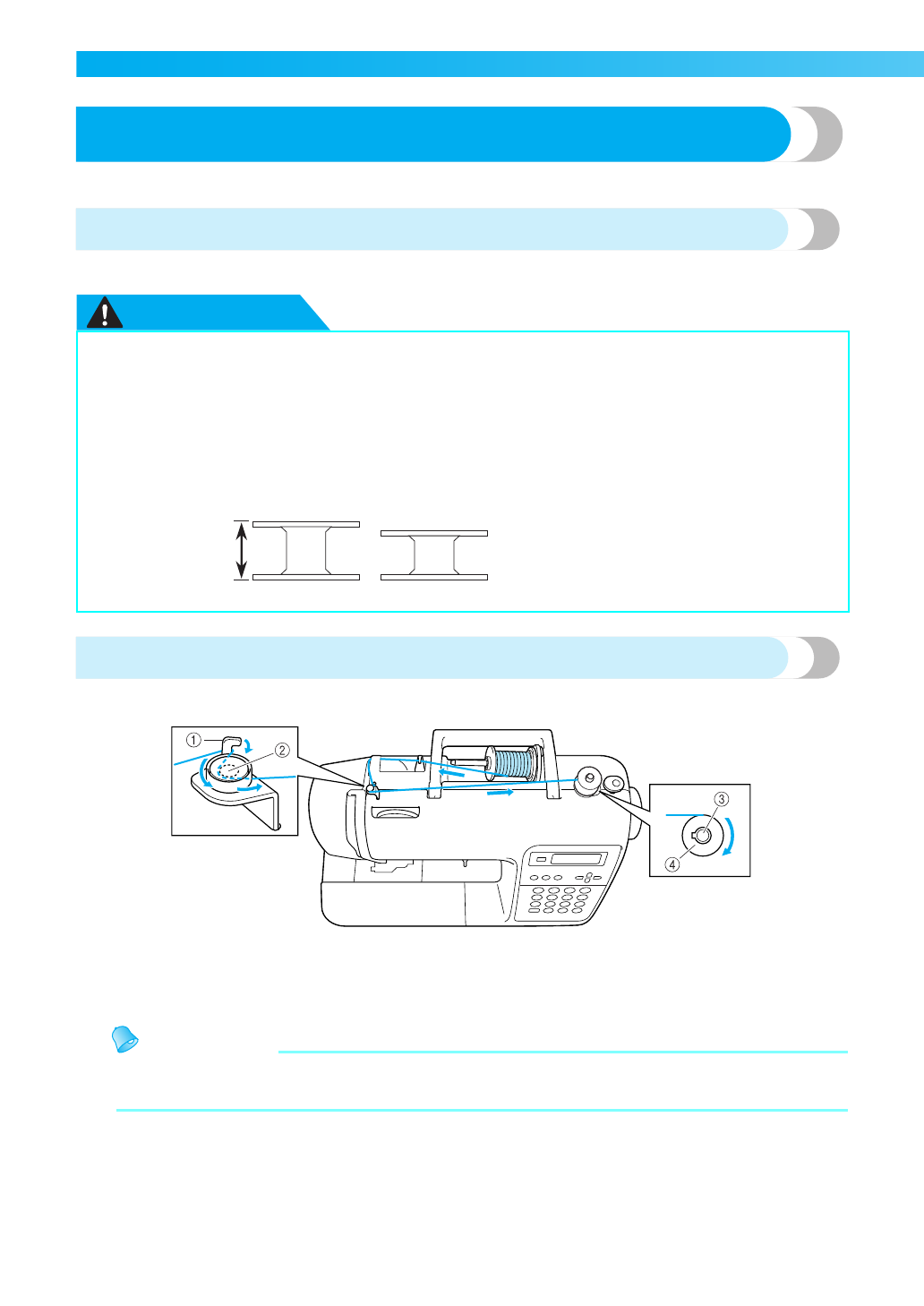 ①
②
③
④