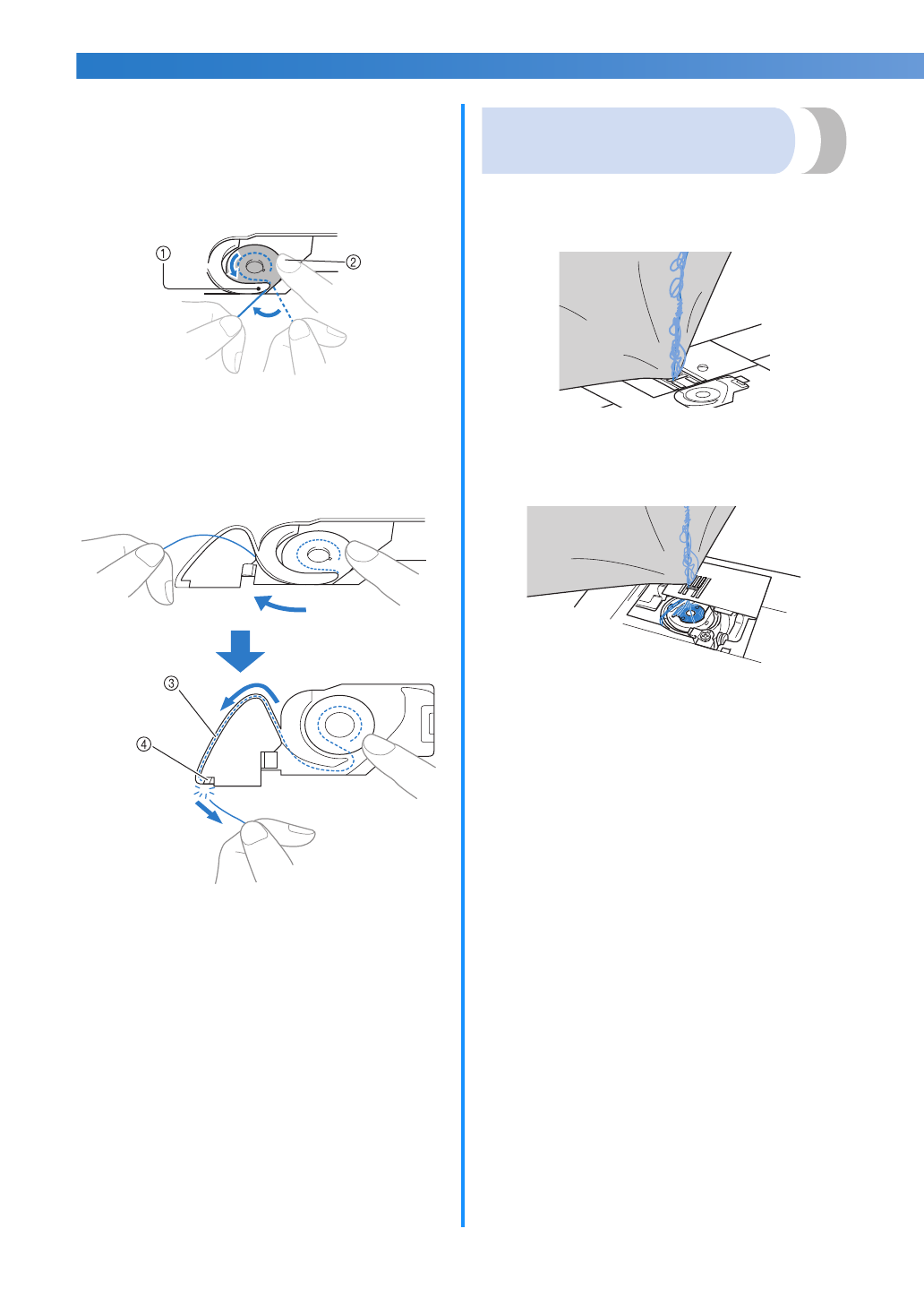 ①
②
③
④