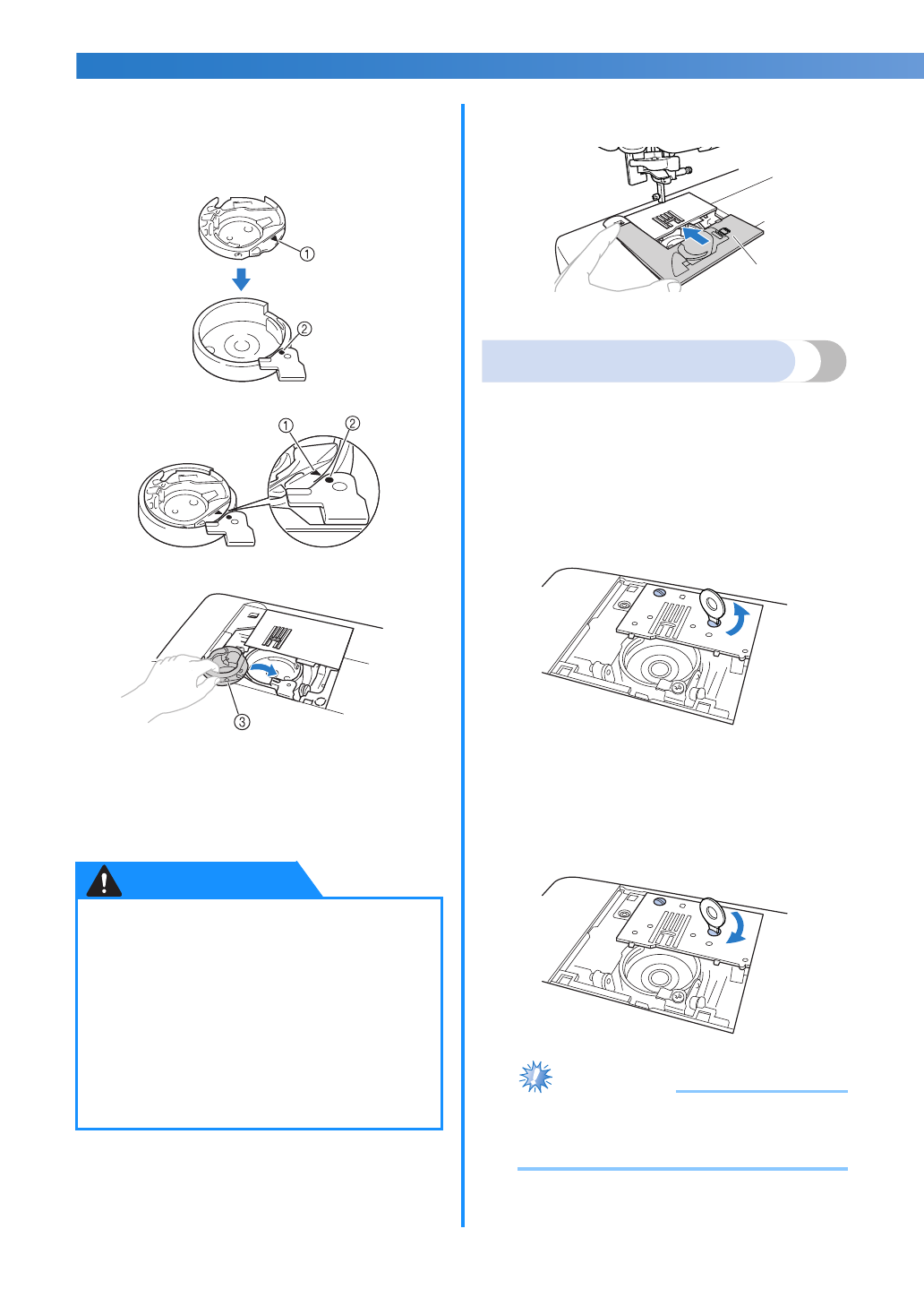 ①

②

① ②

③