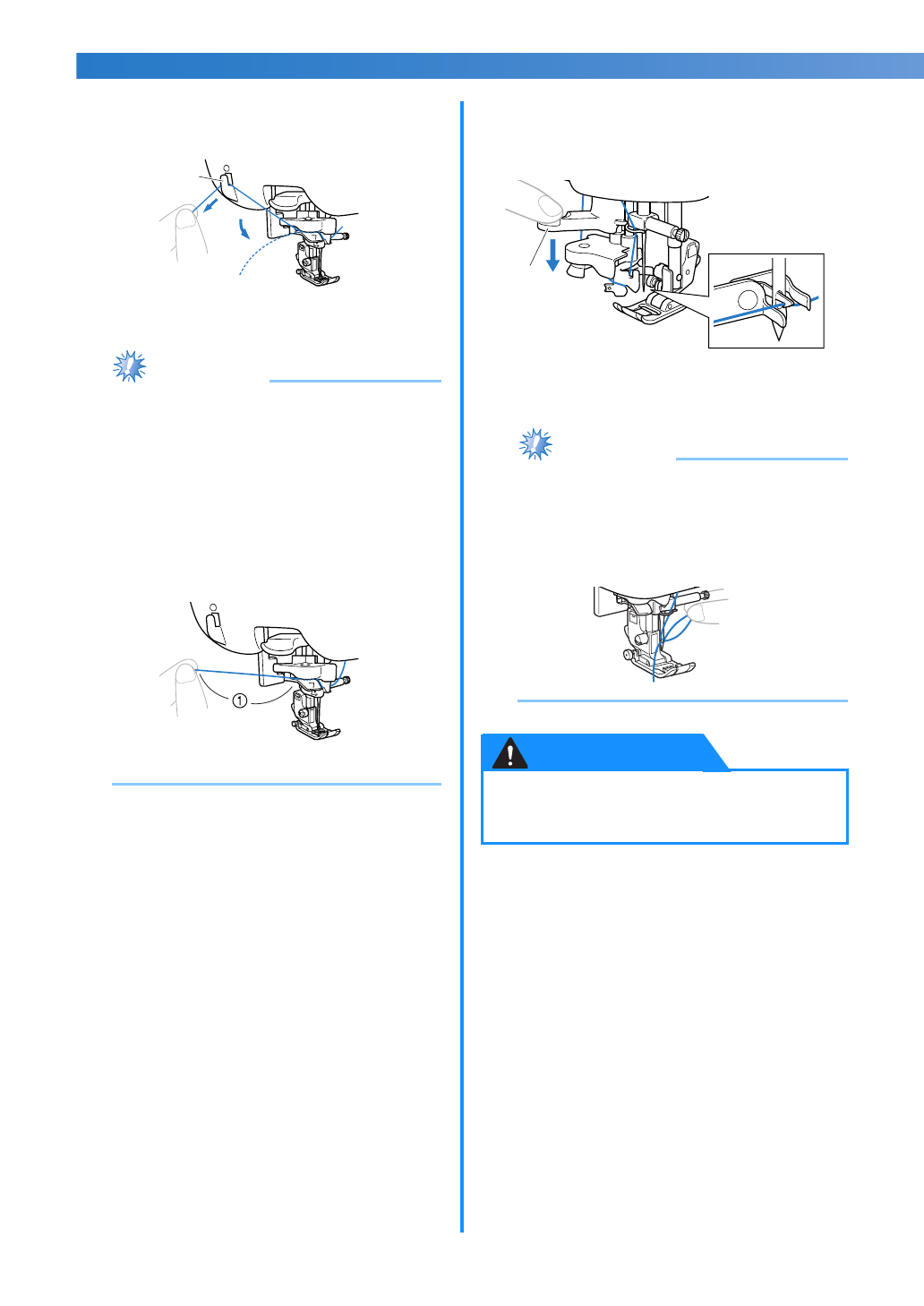 ①