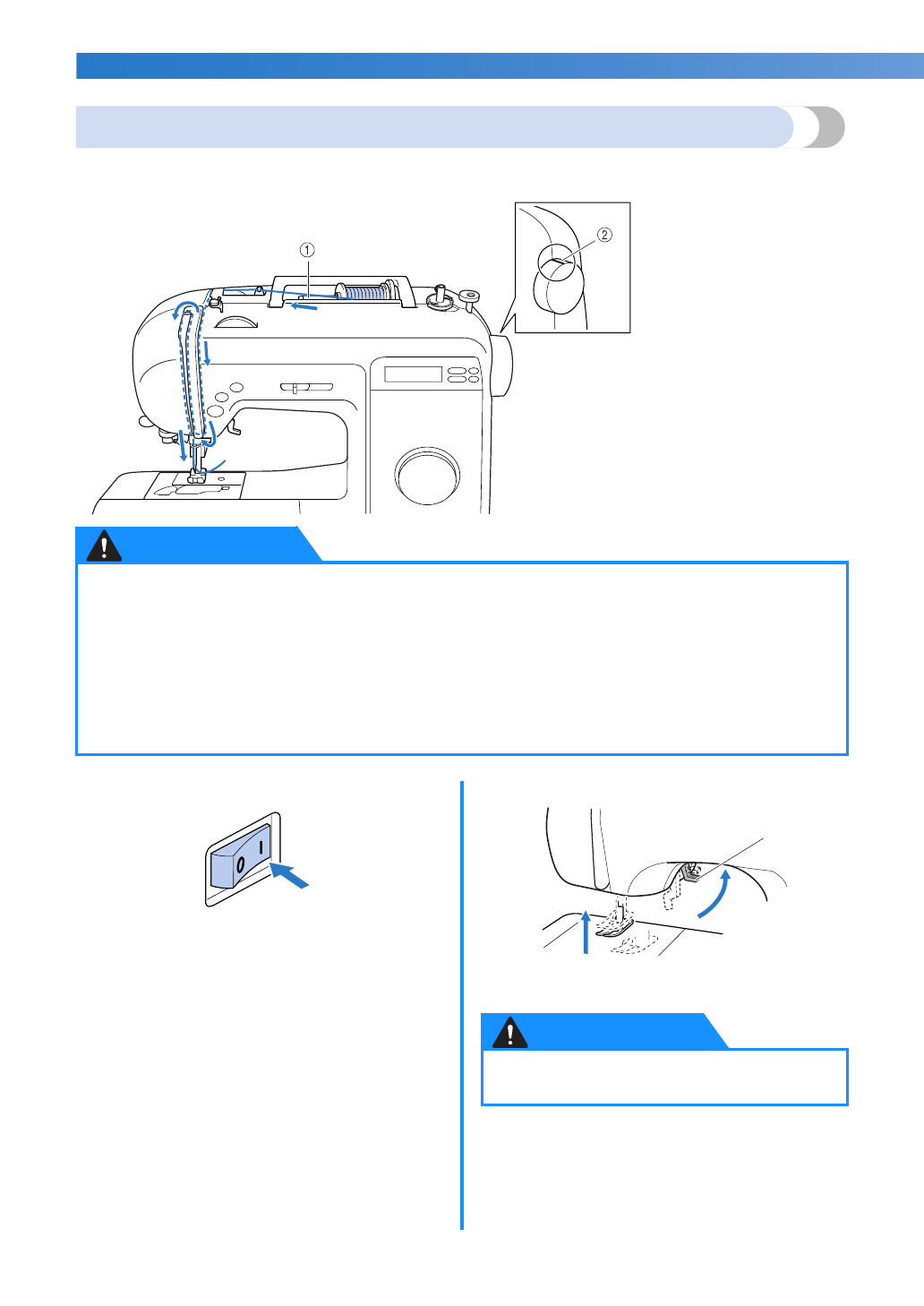 ①
②

0
I