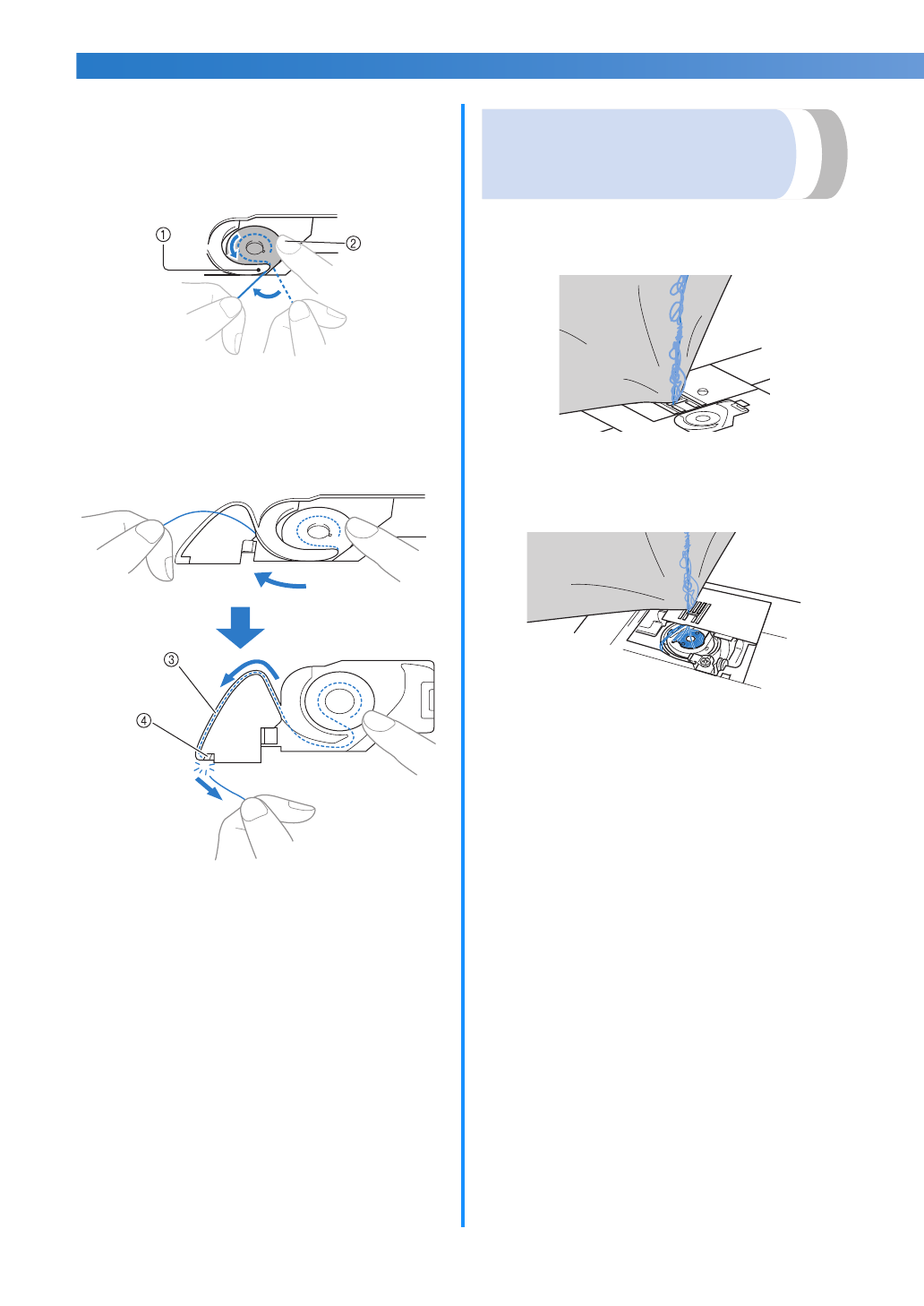 ①
②
③
④