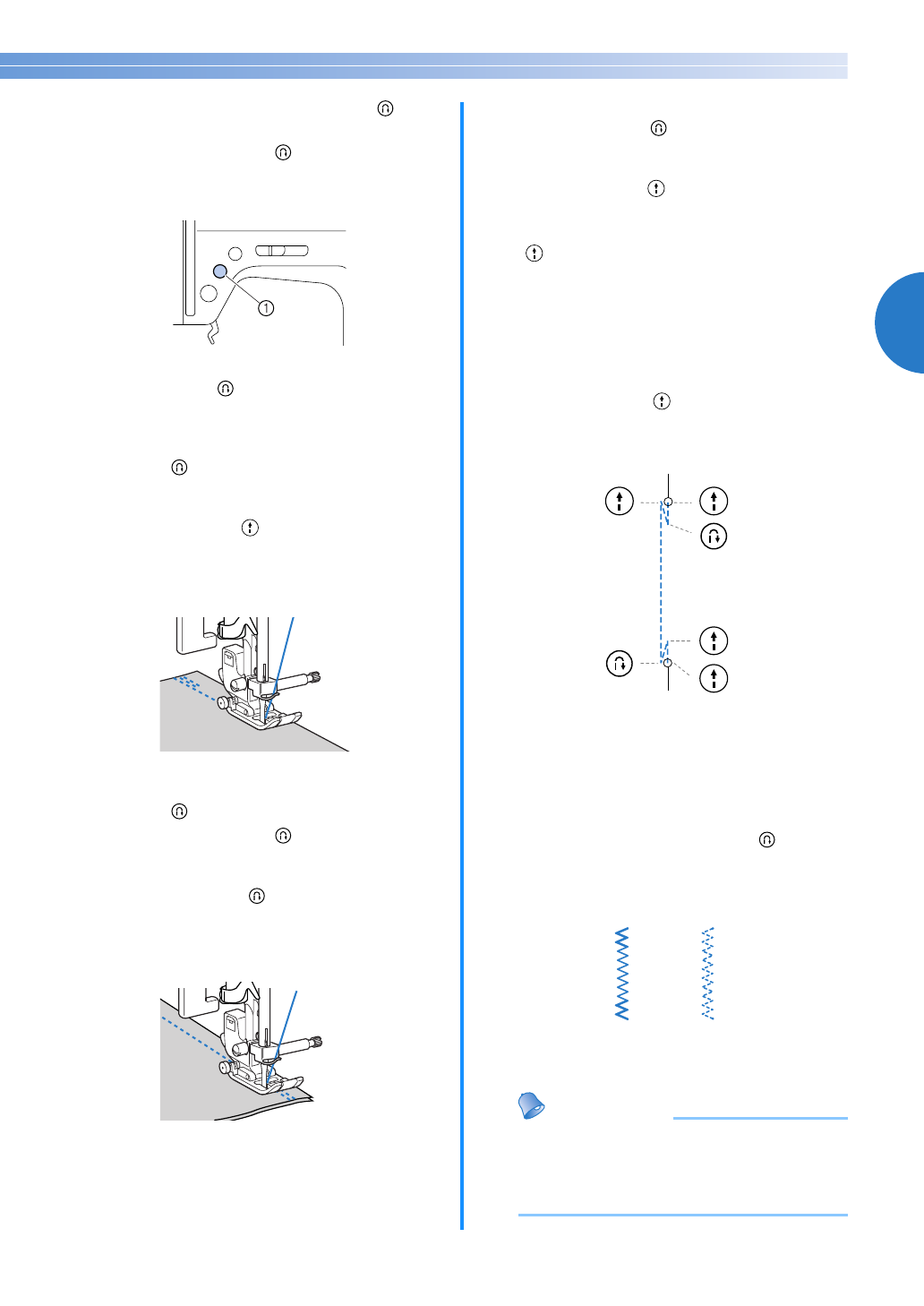 ①