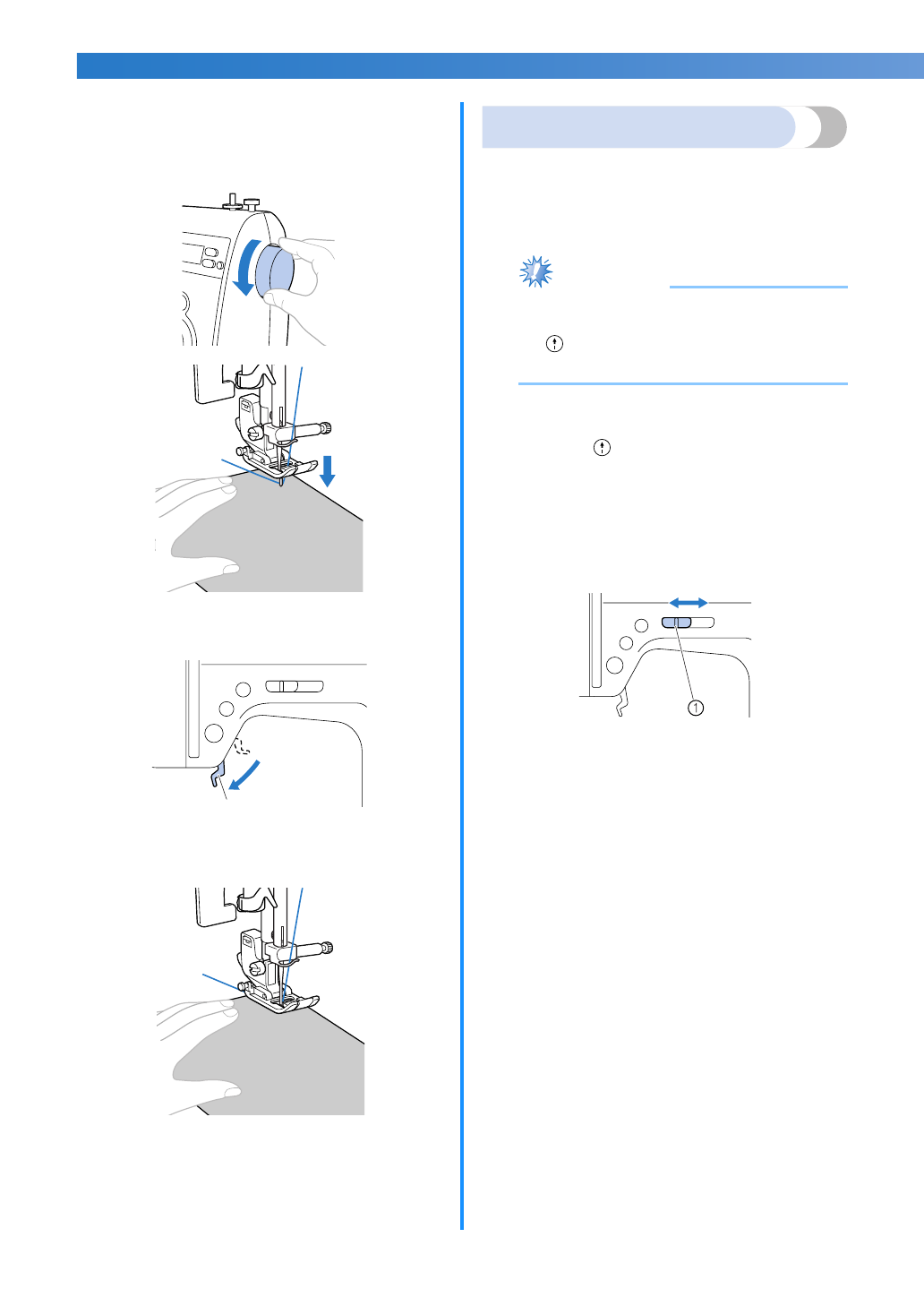 ①