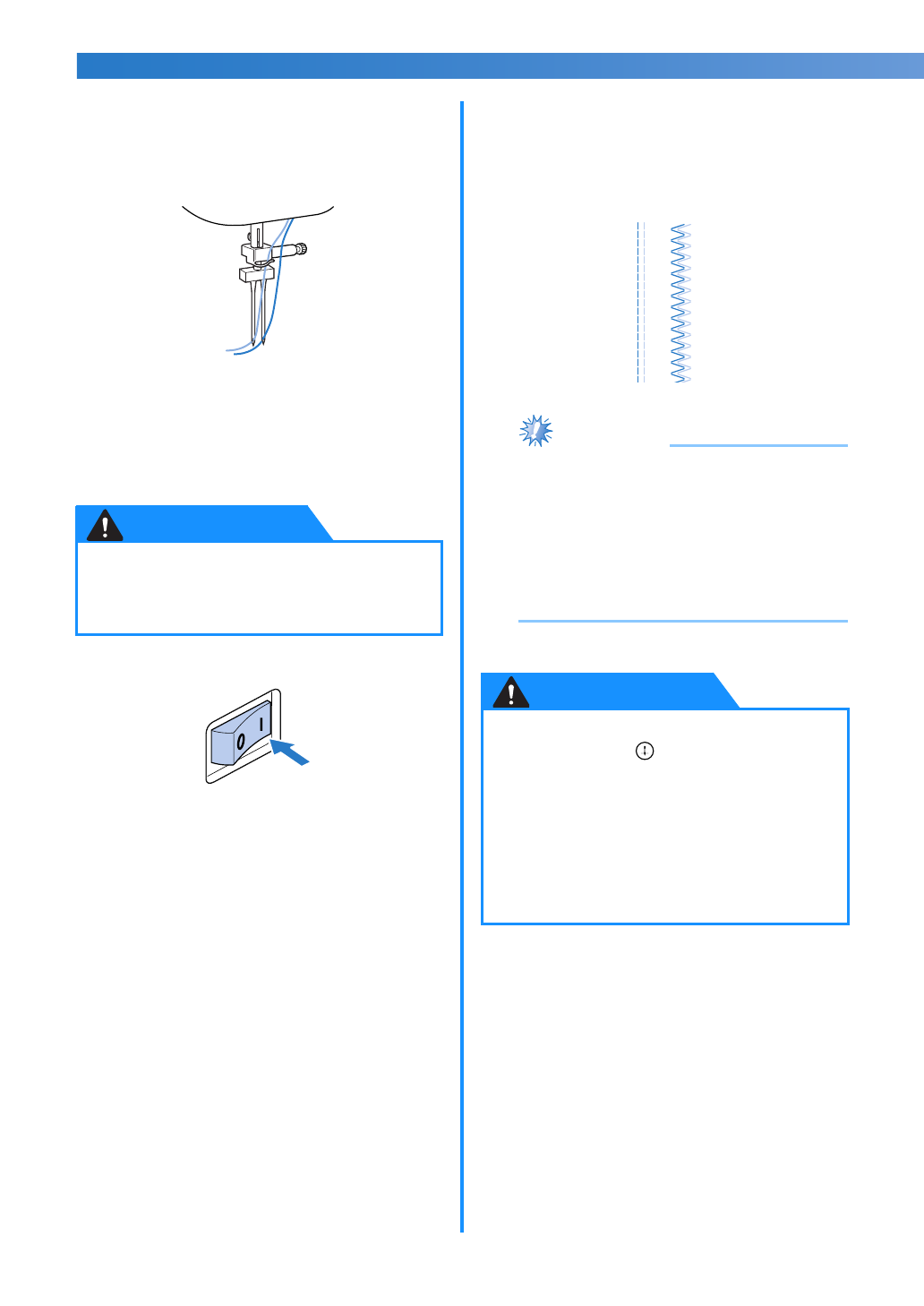 0 I