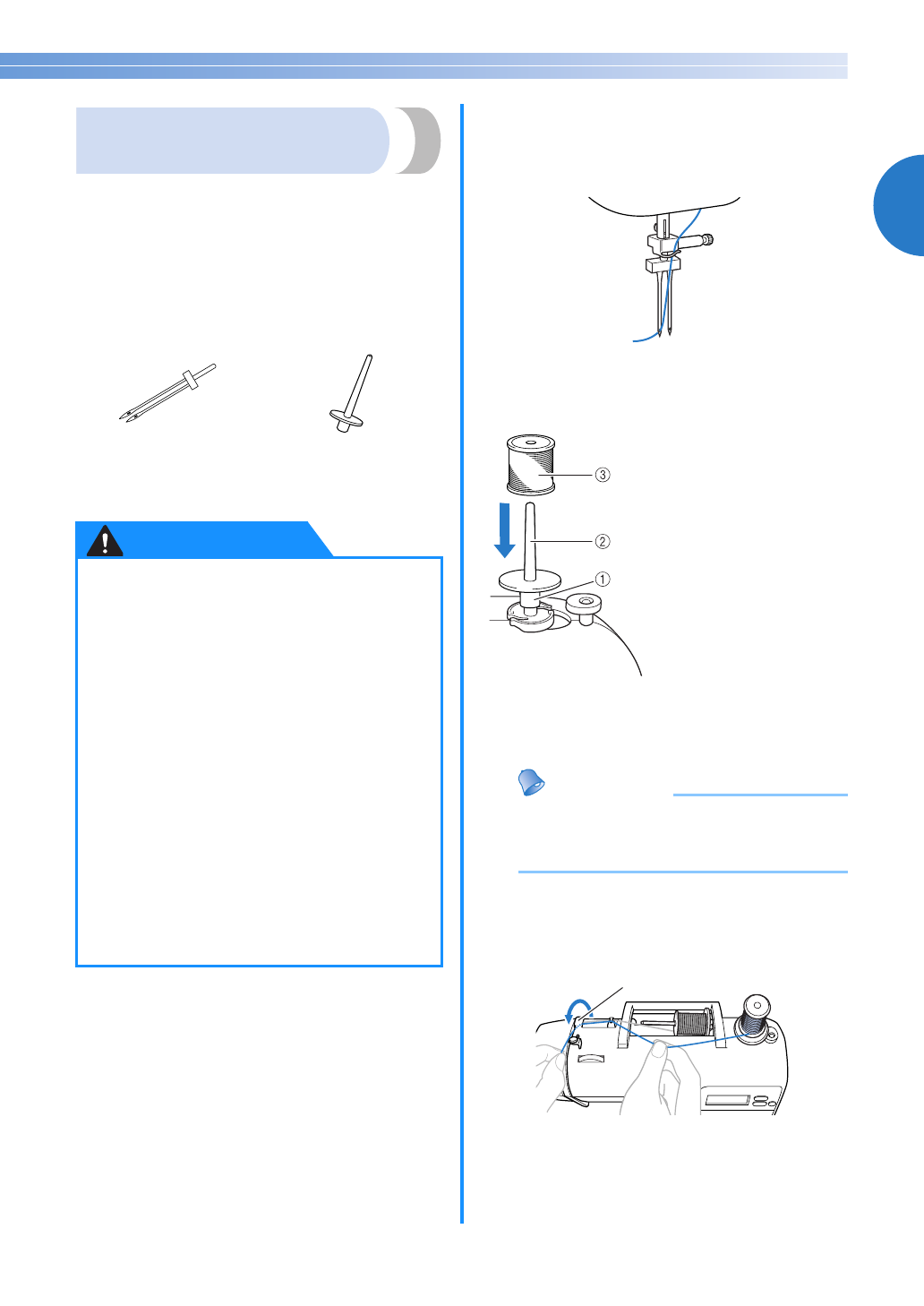 ③

②

①