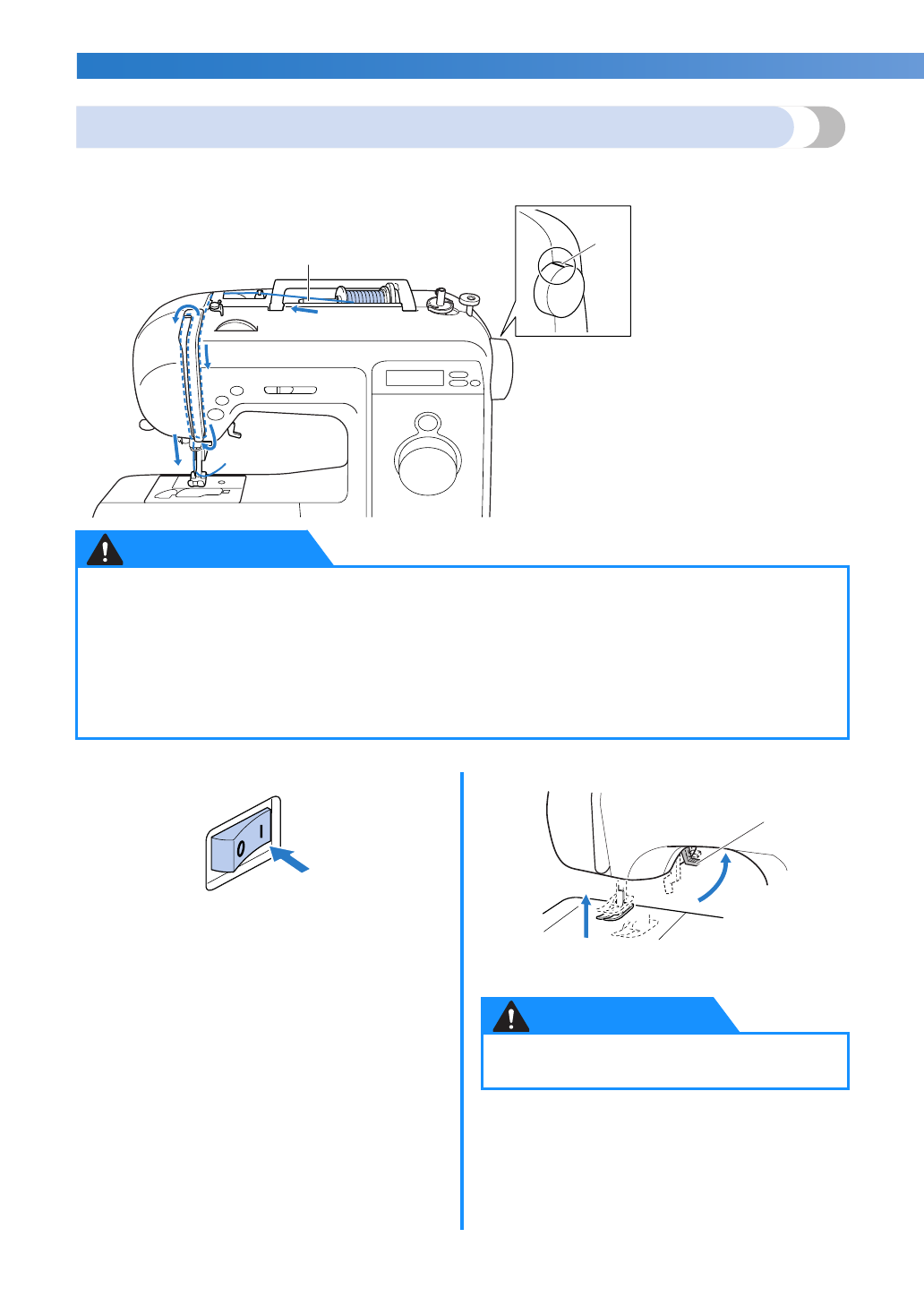 0

I