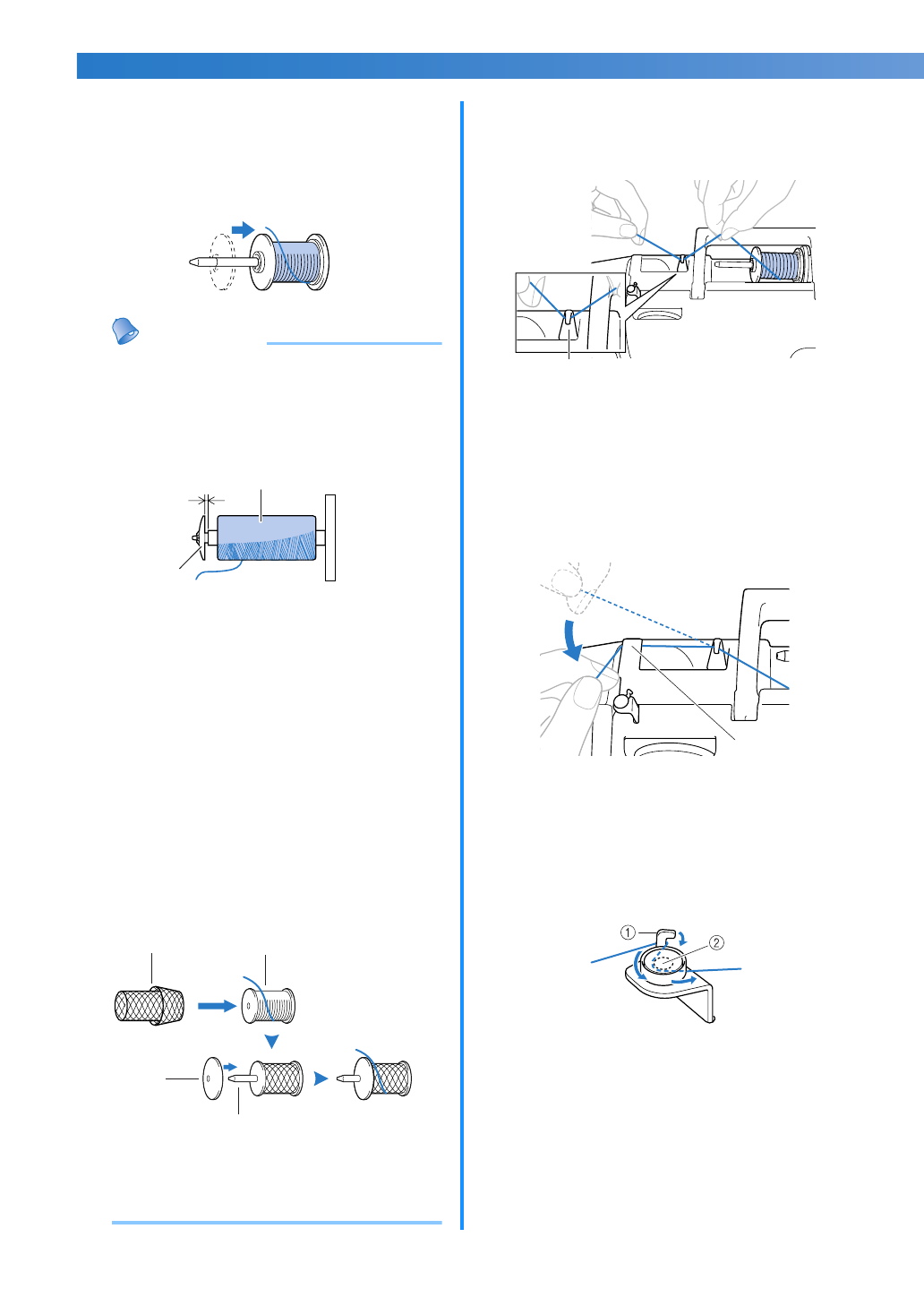 ①

②