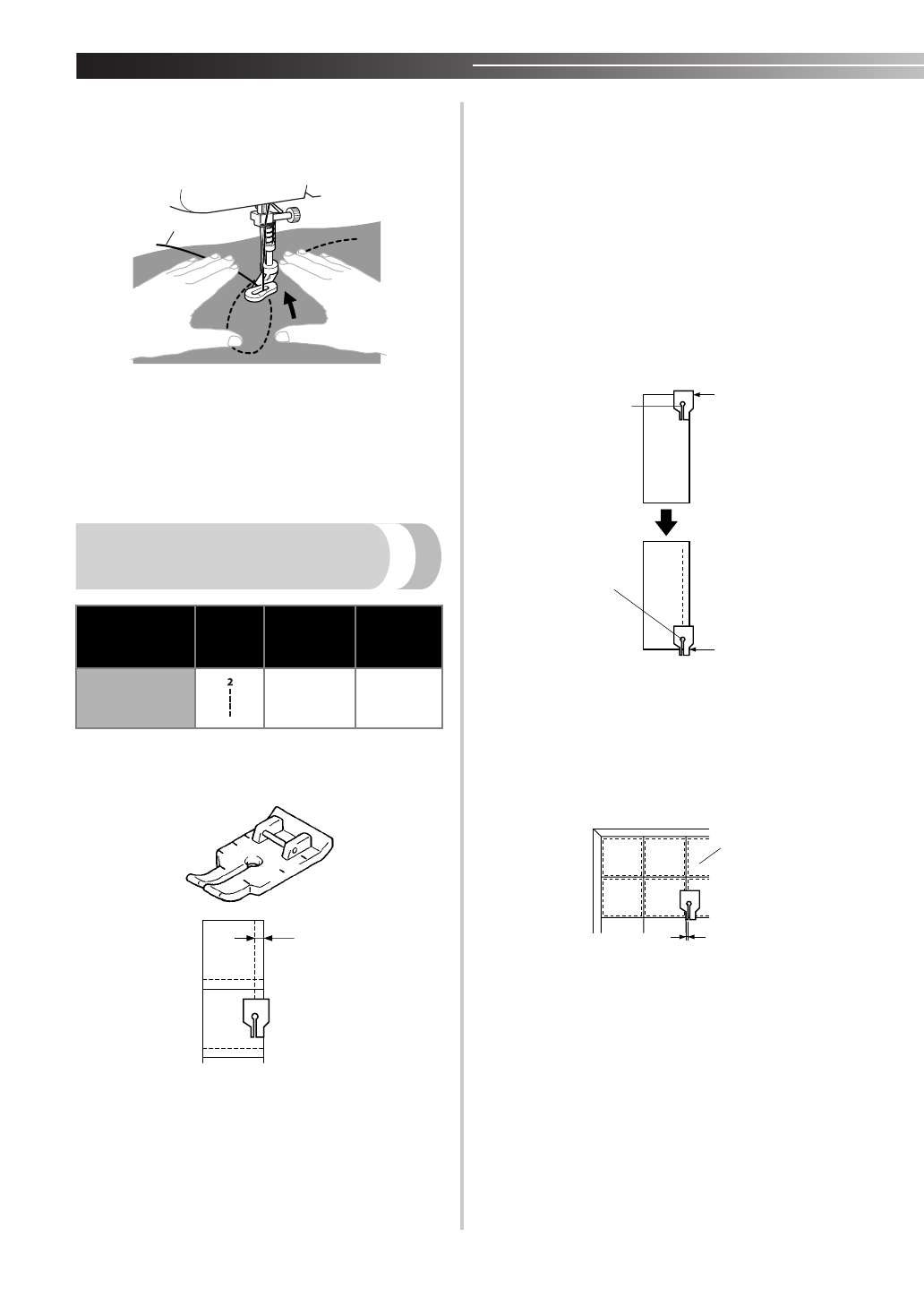 2