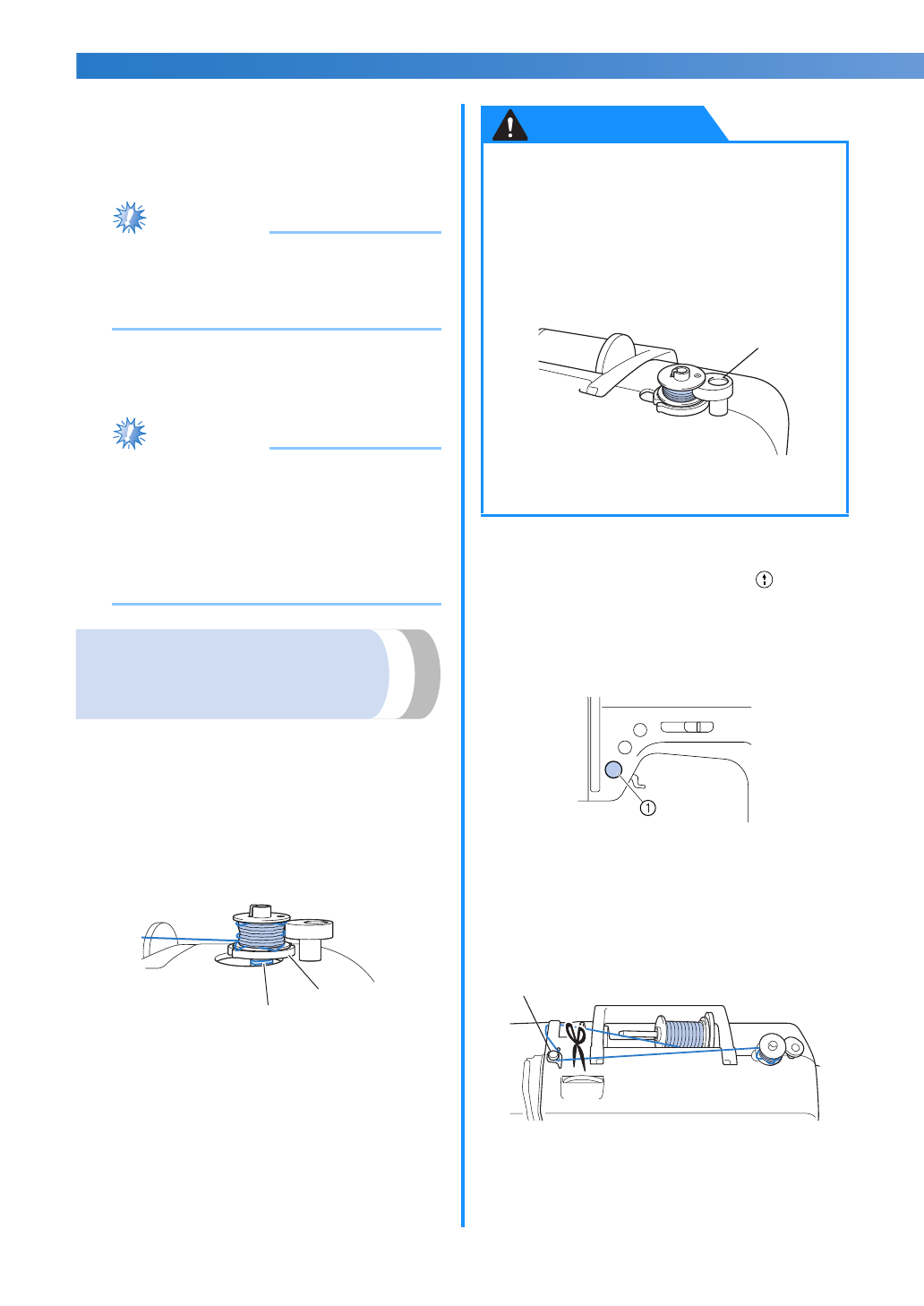 ①