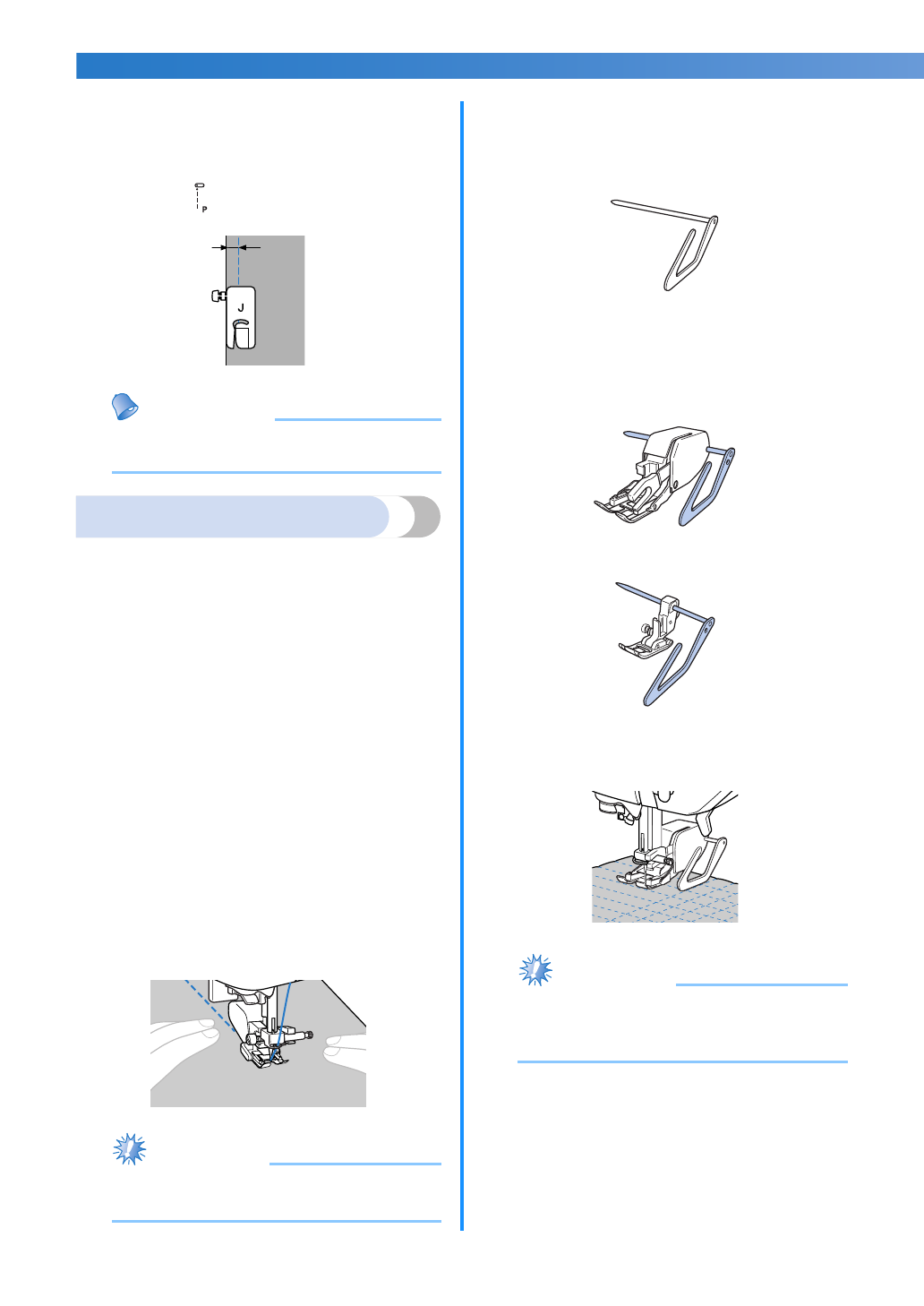 P

J