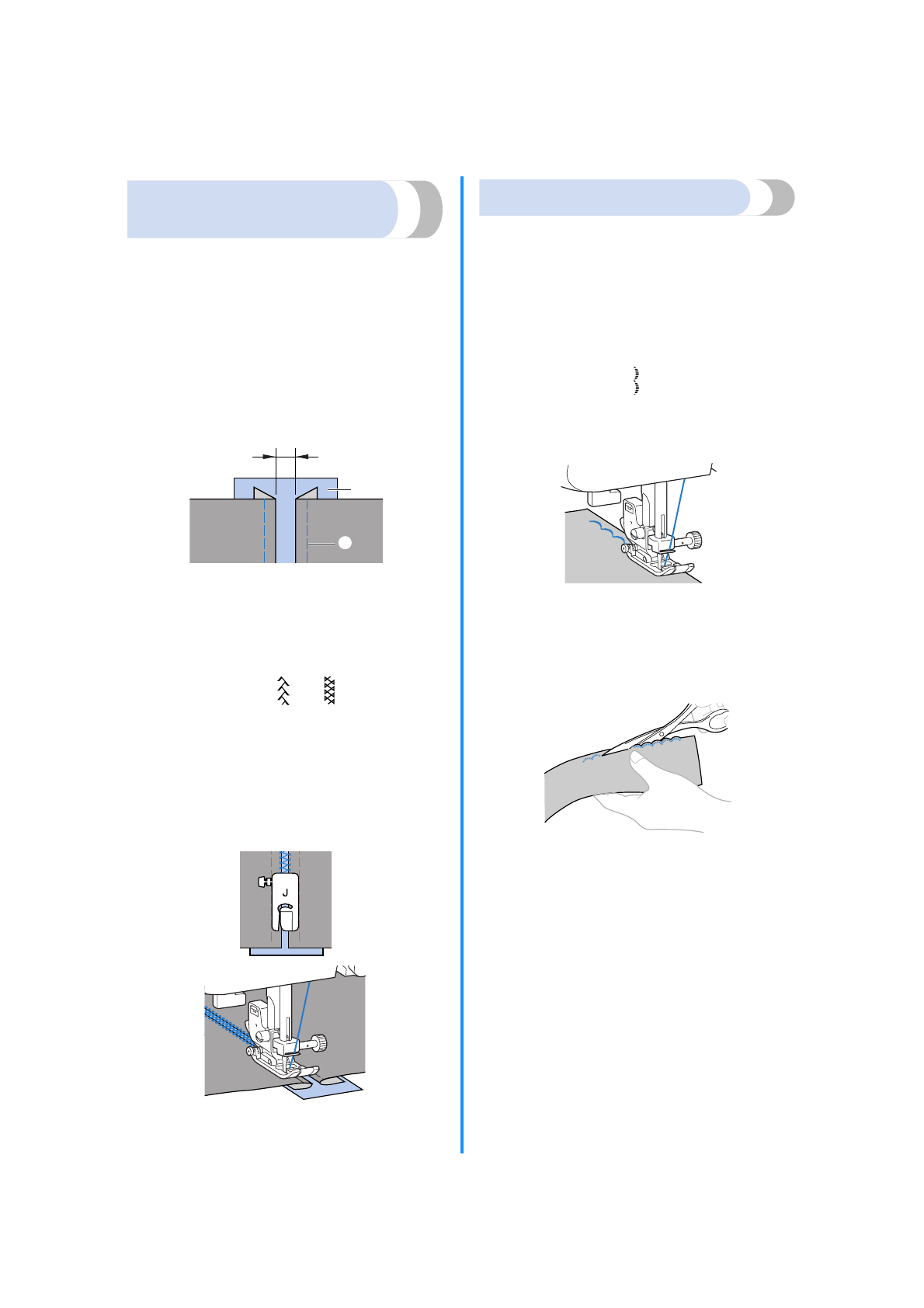 J