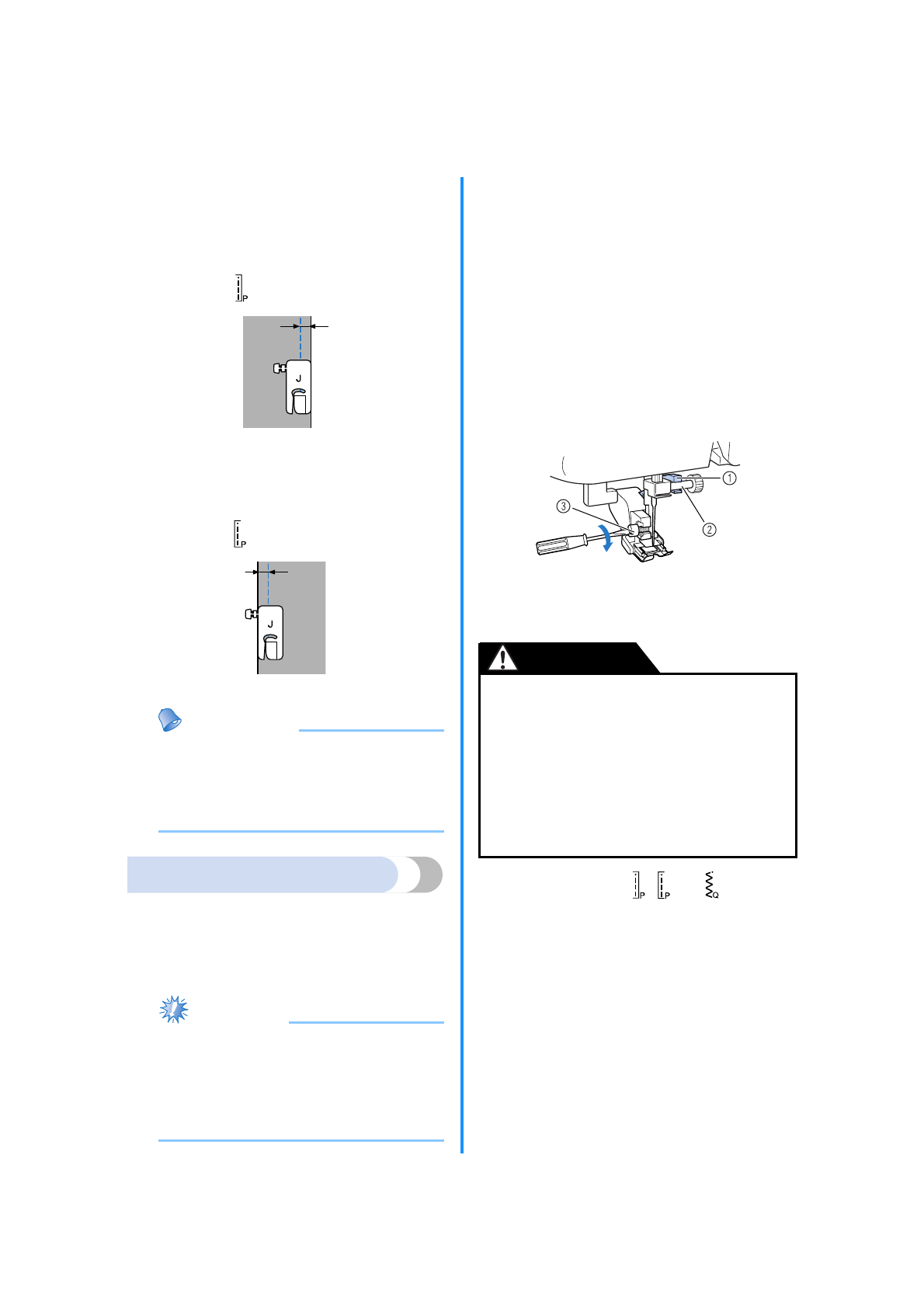 P

J

P

J

①

②

③

P P Q