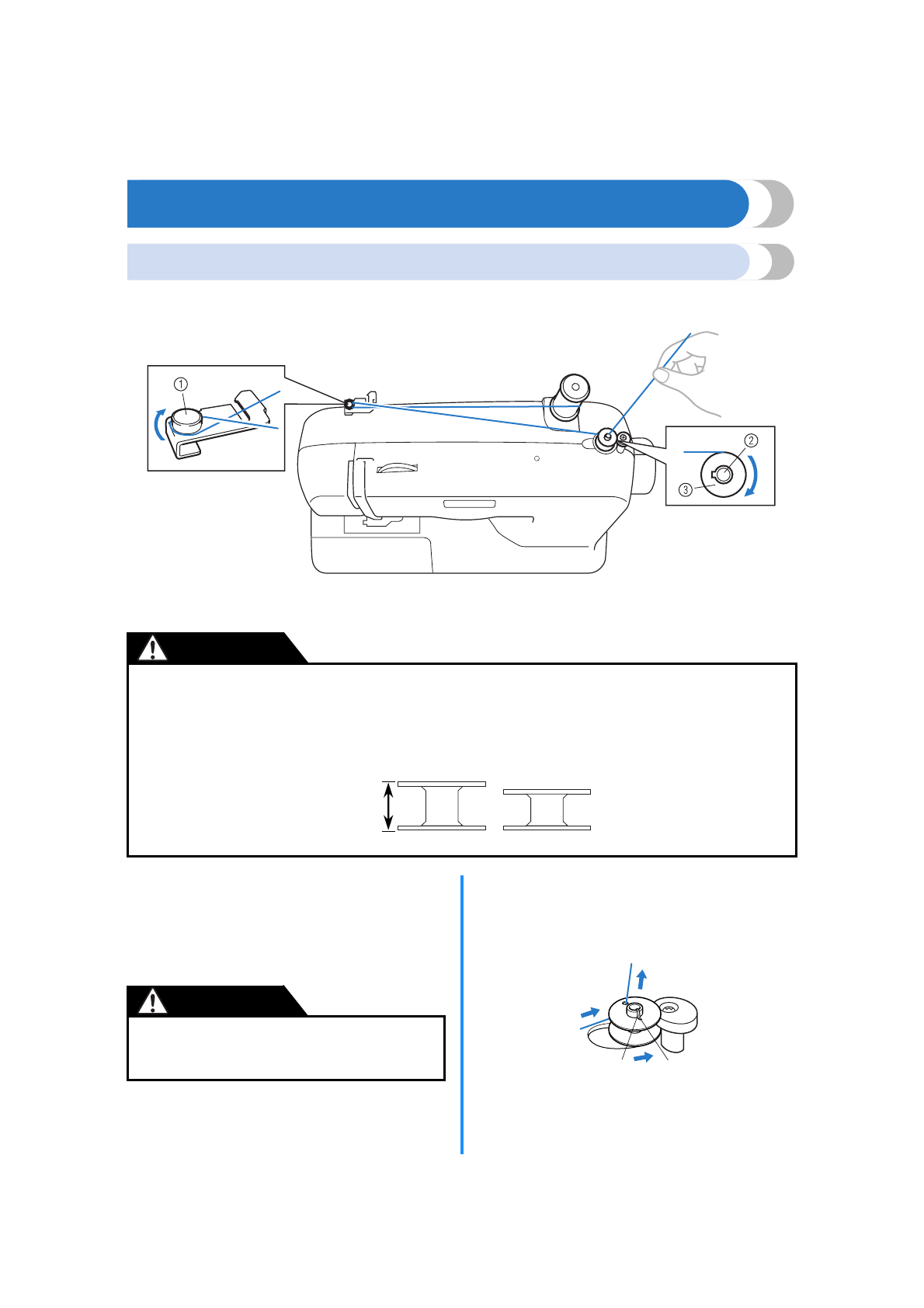 ①

②

③