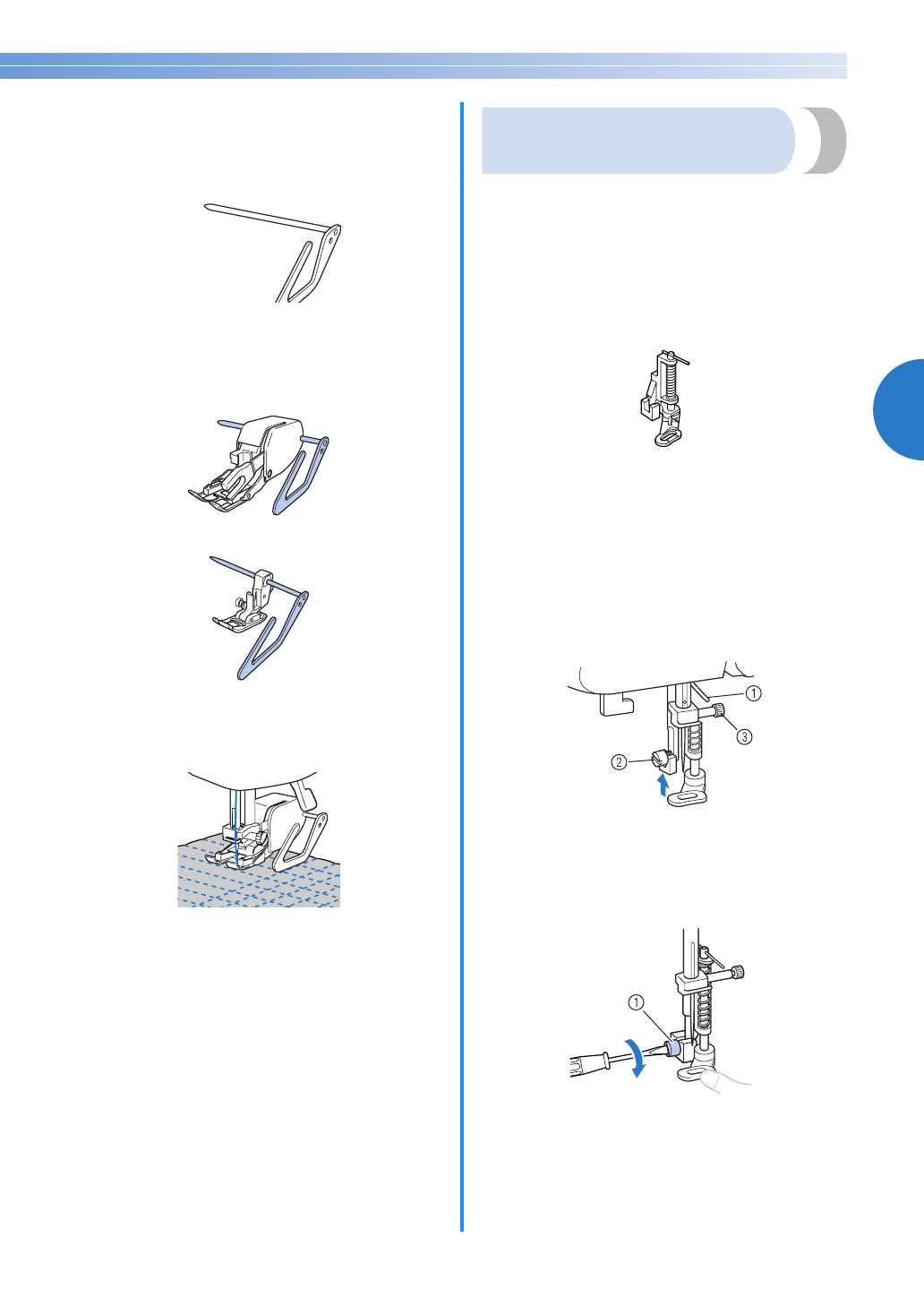 ①

③

②

①