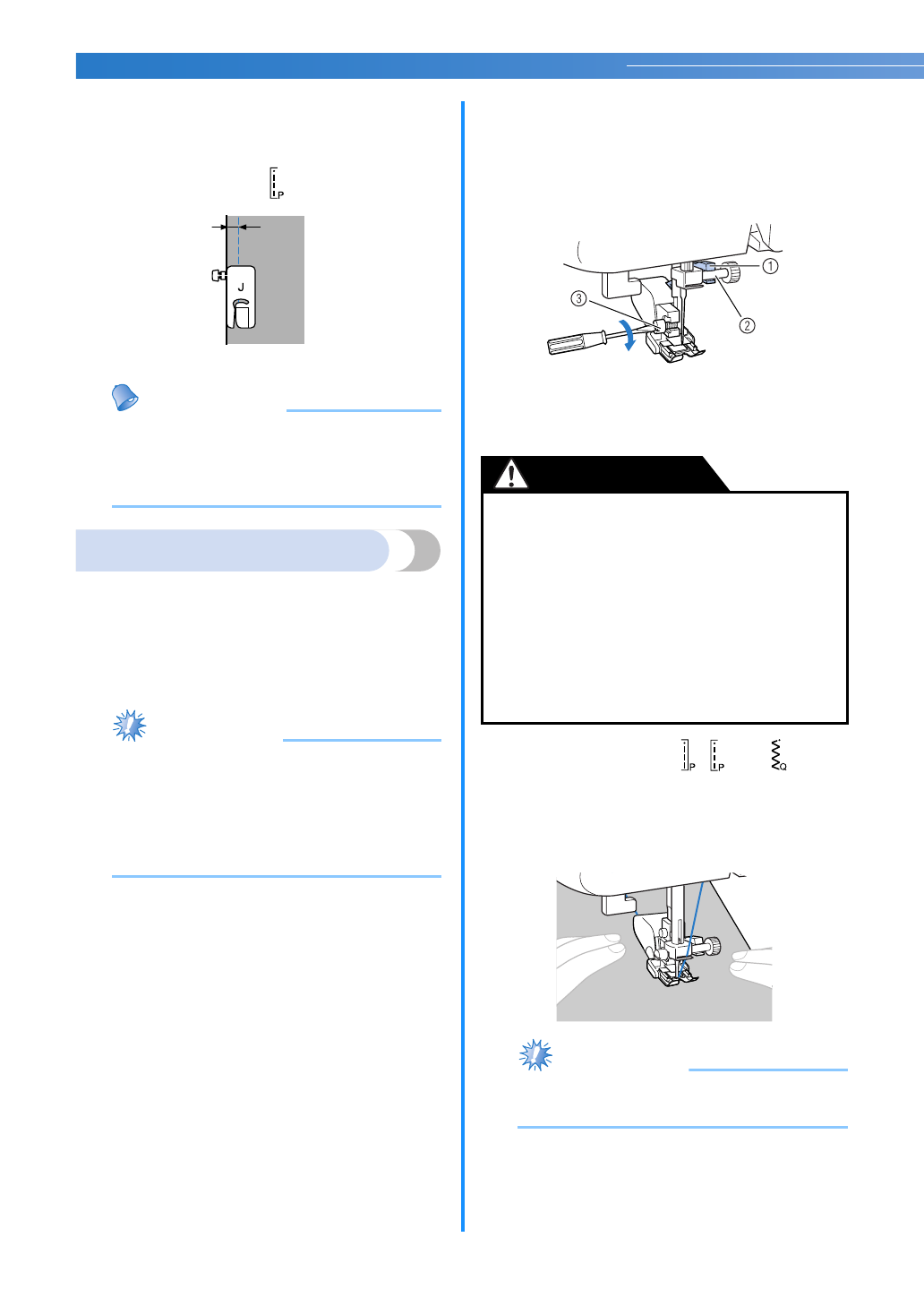 P

J

①

②

③

P P Q